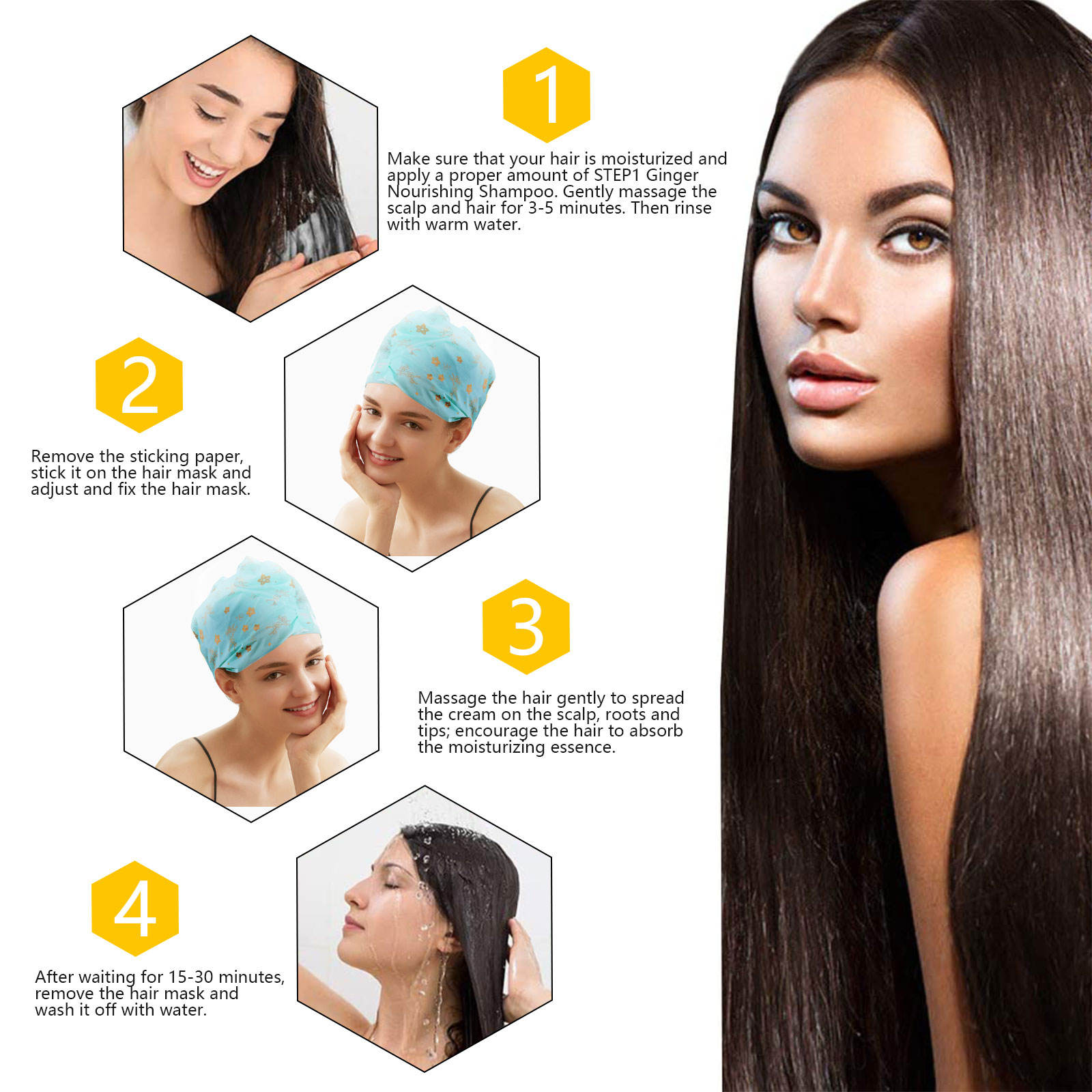 1

Make sure that your hair is moisturized and apply a proper amount of STEP1 Ginger Nourishing Shampoo. Gently massage the scalp and hair for 3-5 minutes. Then rinse with warm water.

2

Remove the sticking paper, stick it on the hair mask and adjust and fix the hair mask.

3

Massage the hair gently to spread the cream on the scalp, roots and tips; encourage the hair to absorb the moisturizing essence.

4

After waiting for 15-30 minutes, remove the hair mask and wash it off with water.