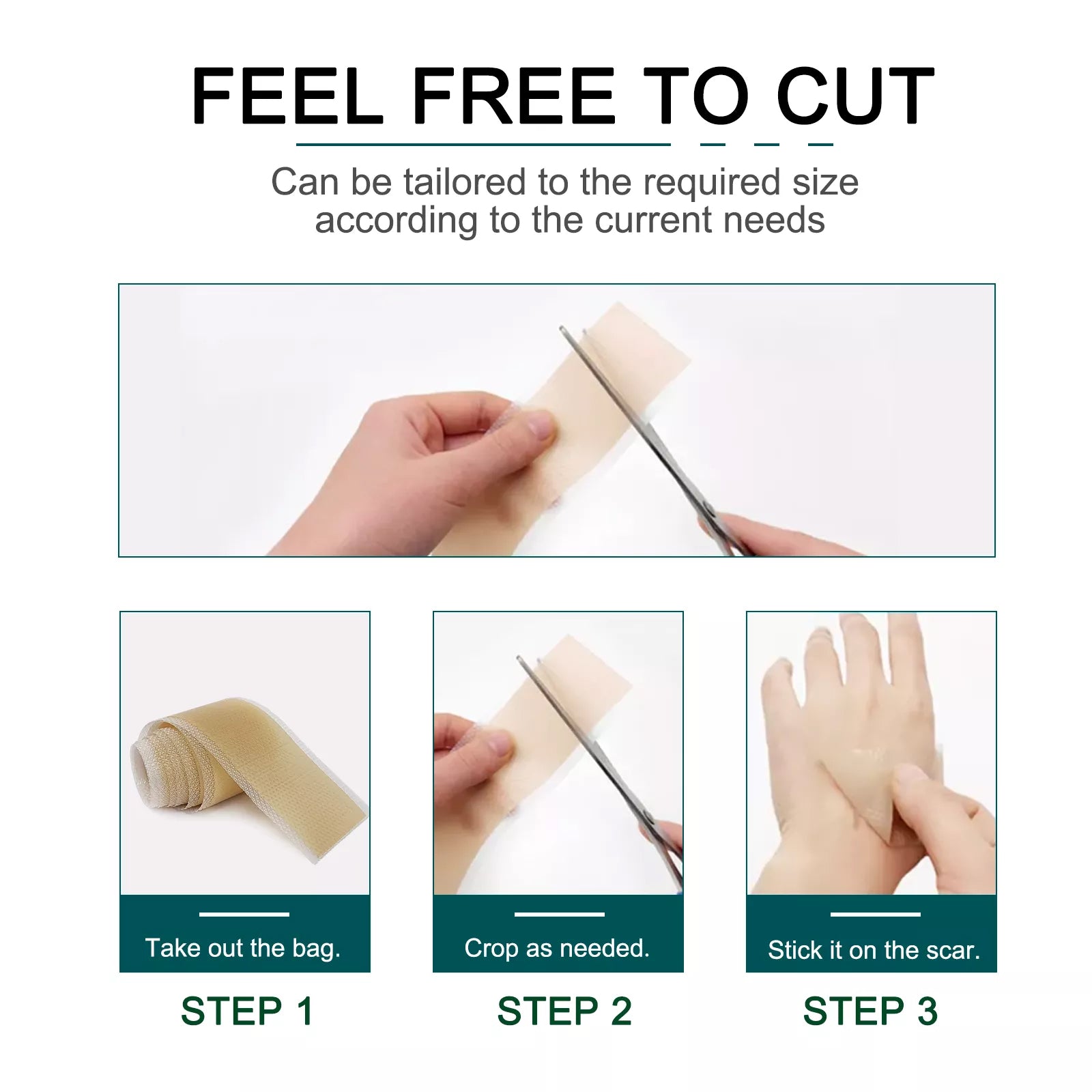 FEEL FREE TO CUT

Can be tailored to the required size according to the current needs

Take out the bag.

STEP 1

Crop as needed.

STEP 2

Stick it on the scar.

STEP 3