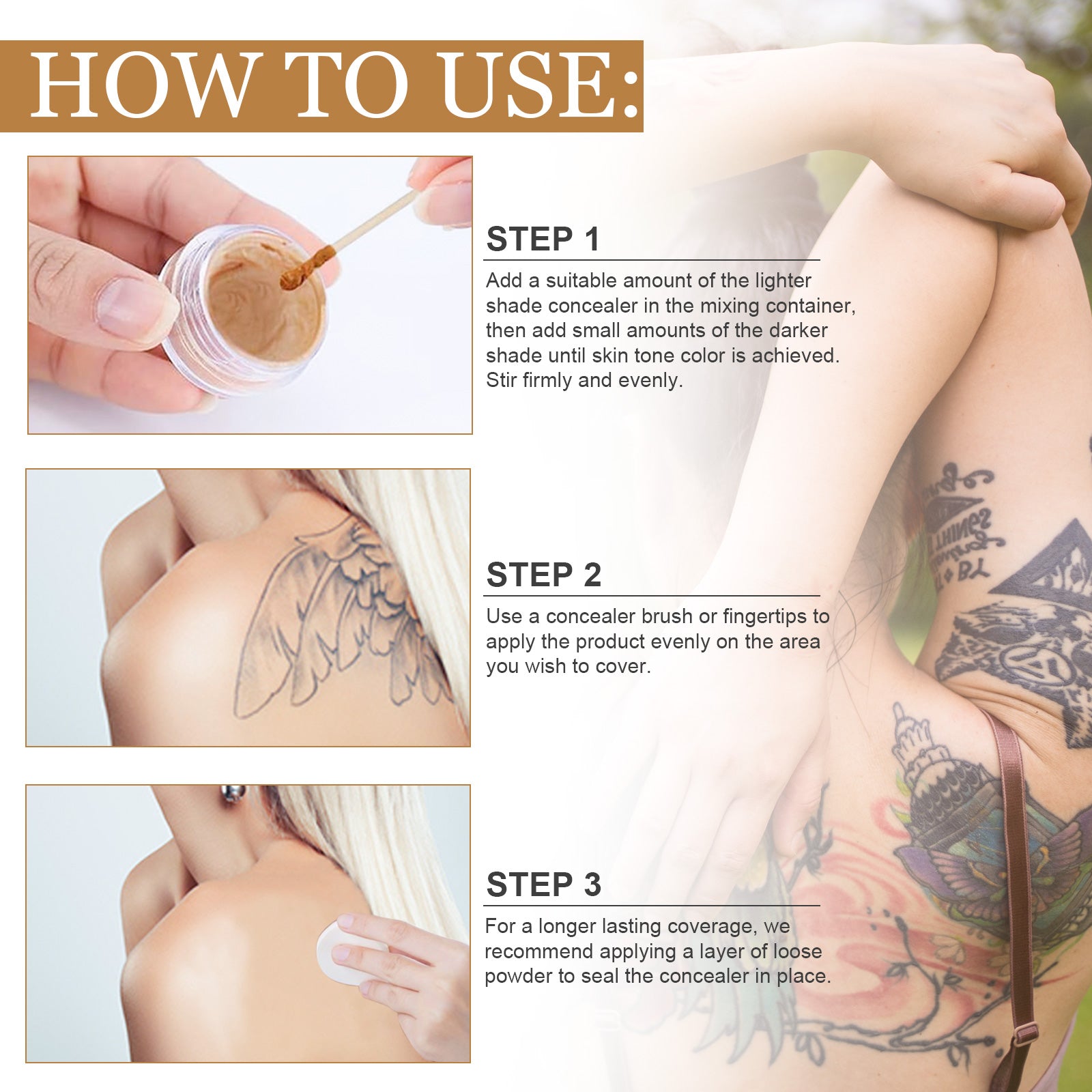 HOW TO USE:

STEP 1

Add a suitable amount of the lighter shade concealer in the mixing container, then add small amounts of the darker shade until skin tone color is achieved. Stir firmly and evenly.

STEP 2

Use a concealer brush or fingertips to apply the product evenly on the area you wish to cover.

STEP 3

For a longer lasting coverage, we recommend applying a layer of loose powder to seal the concealer in place.