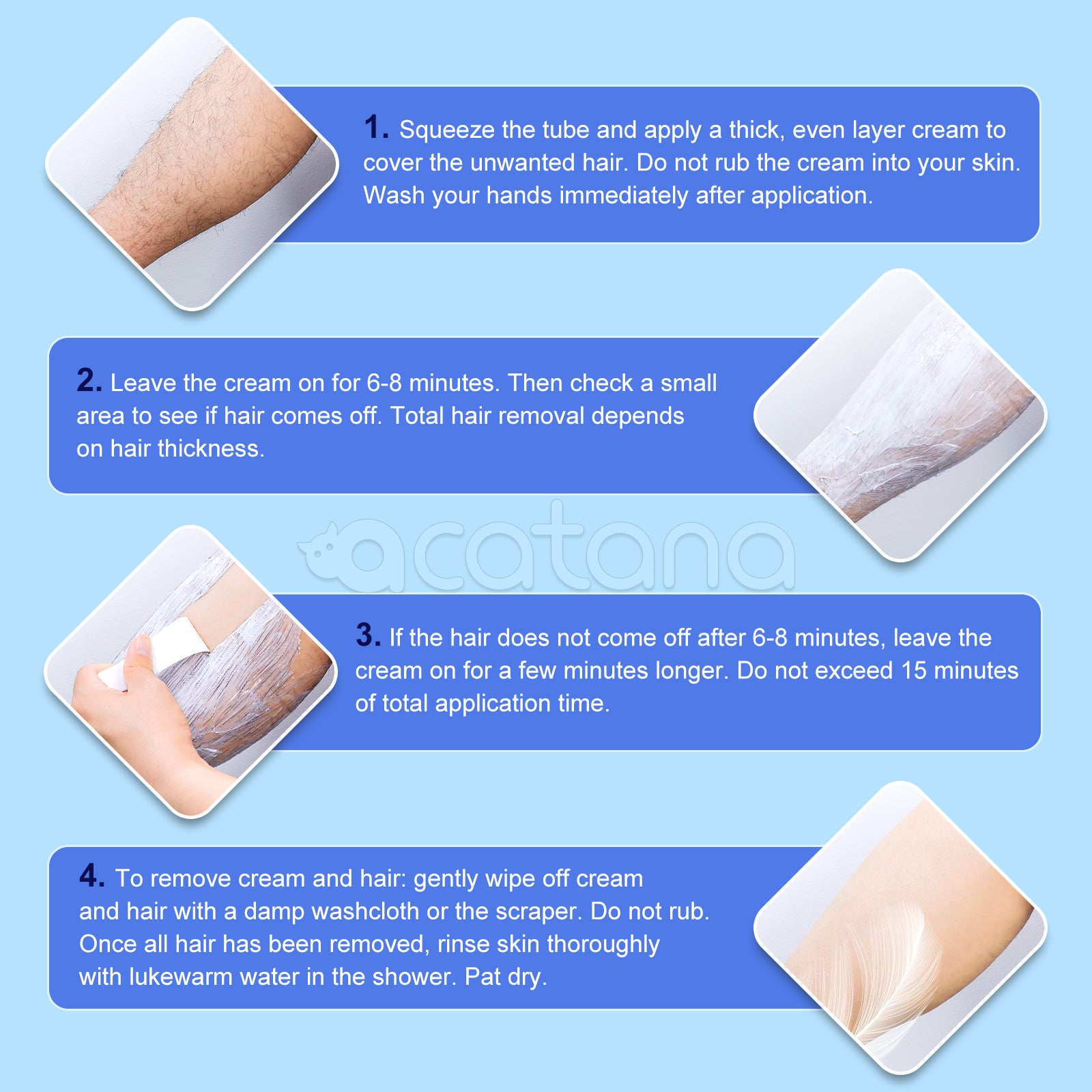 1. Squeeze the tube and apply a thick, even layer cream to cover the unwanted hair. Do not rub the cream into your skin. Wash your hands immediately after application.

2. Leave the cream on for 6-8 minutes. Then check a small area to see if hair comes off. Total hair removal depends on hair thickness.

acatana

3. If the hair does not come off after 6-8 minutes, leave the cream on for a few minutes longer. Do not exceed 15 minutes of total application time.

4. To remove cream and hair: gently wipe off cream and hair with a damp washcloth or the scraper. Do not rub. Once all hair has been removed, rinse skin thoroughly with lukewarm water in the shower. Pat dry.