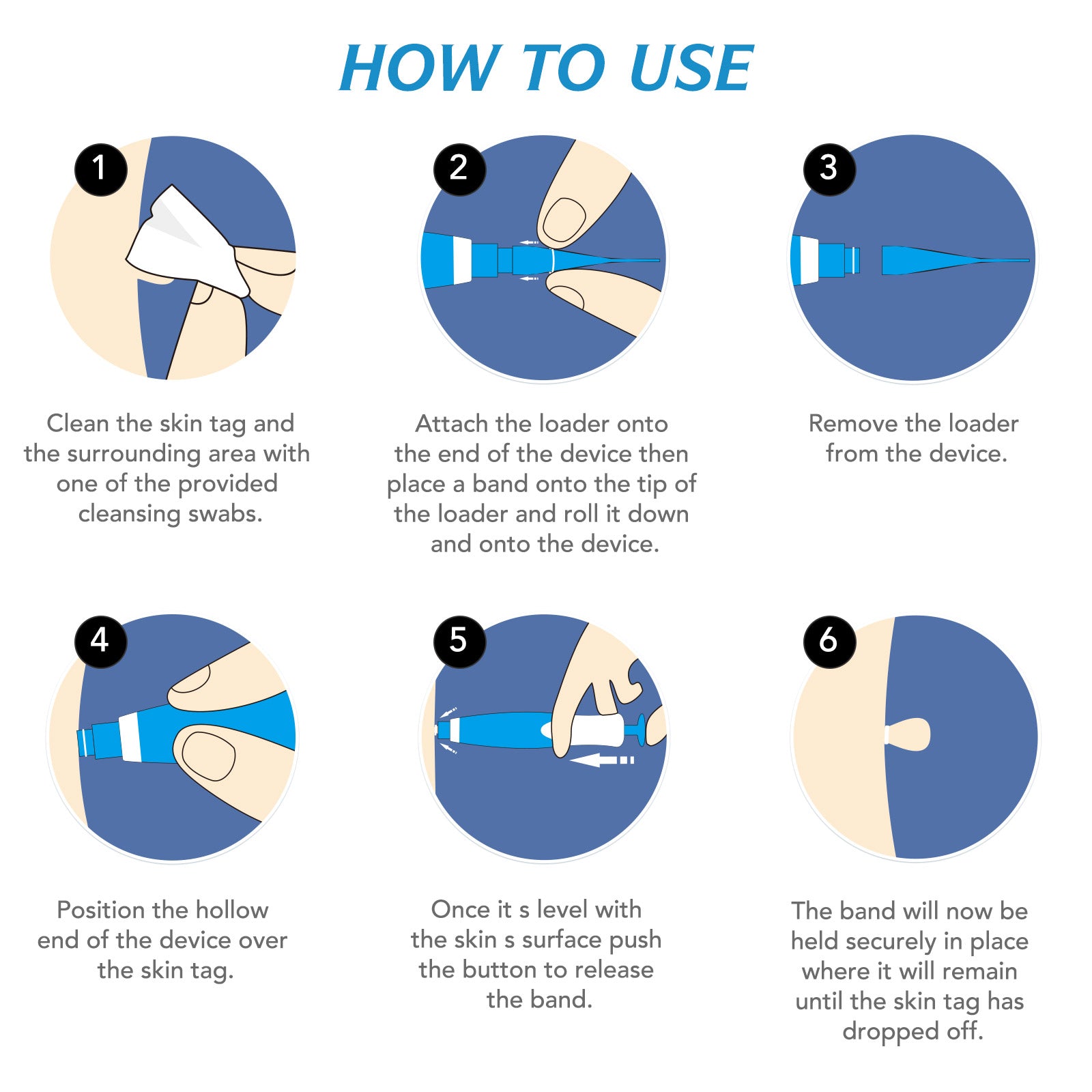 HOW TO USE

1

Clean the skin tag and the surrounding area with one of the provided cleansing swabs.

2

Attach the loader onto the end of the device then place a band onto the tip of the loader and roll it down and onto the device.

3

Remove the loader from the device.

4

Position the hollow end of the device over the skin tag.

5

Once it s level with the skin s surface push the button to release the band.

6

The band will now be held securely in place where it will remain until the skin tag has dropped off.