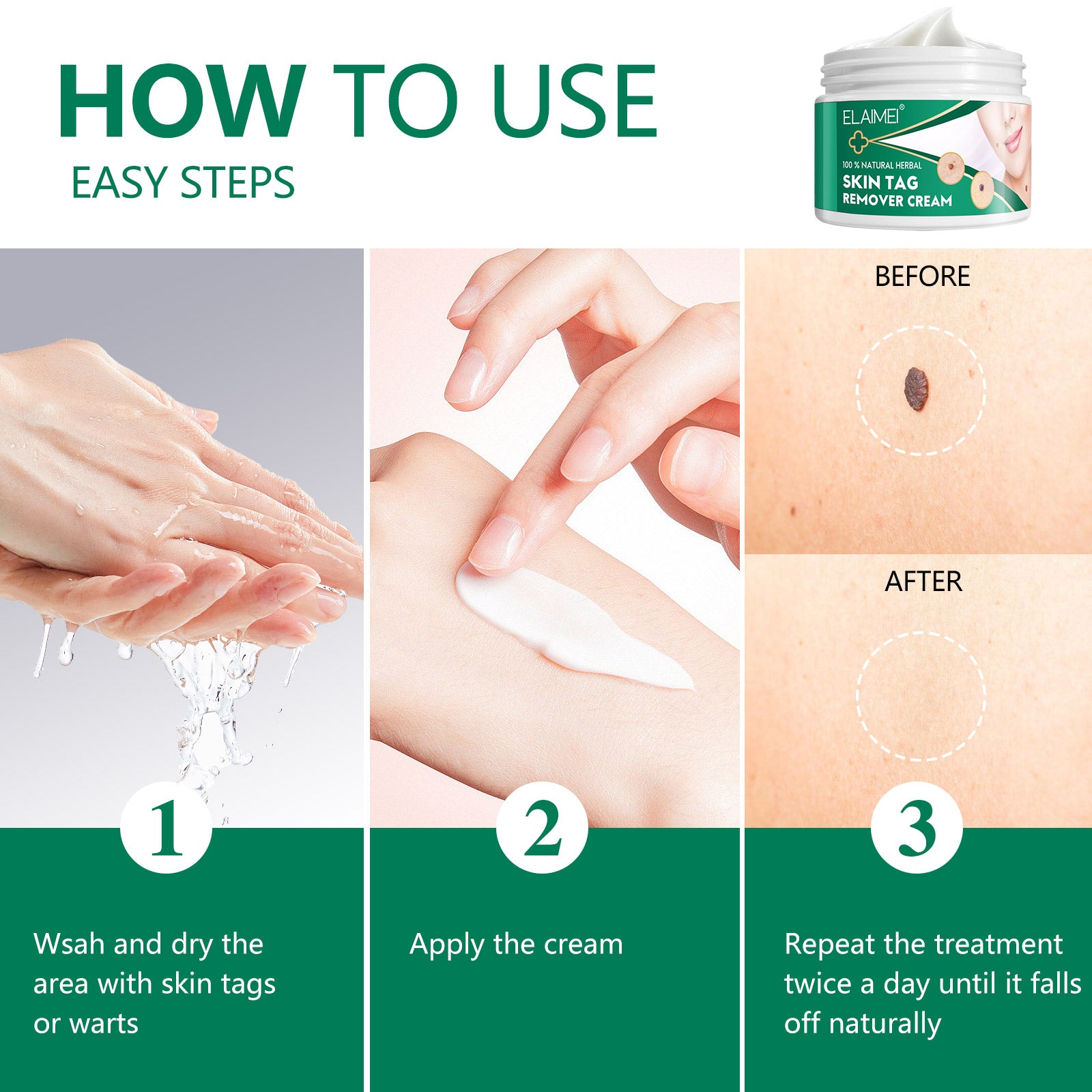 HOW TO USE
EASY STEPS

ELAIMEI®
100 % NATURAL HERBAL
SKIN TAG
REMOVER CREAM

BEFORE

AFTER

1

Wsah and dry the area with skin tags or warts

2

Apply the cream

3

Repeat the treatment twice a day until it falls off naturally