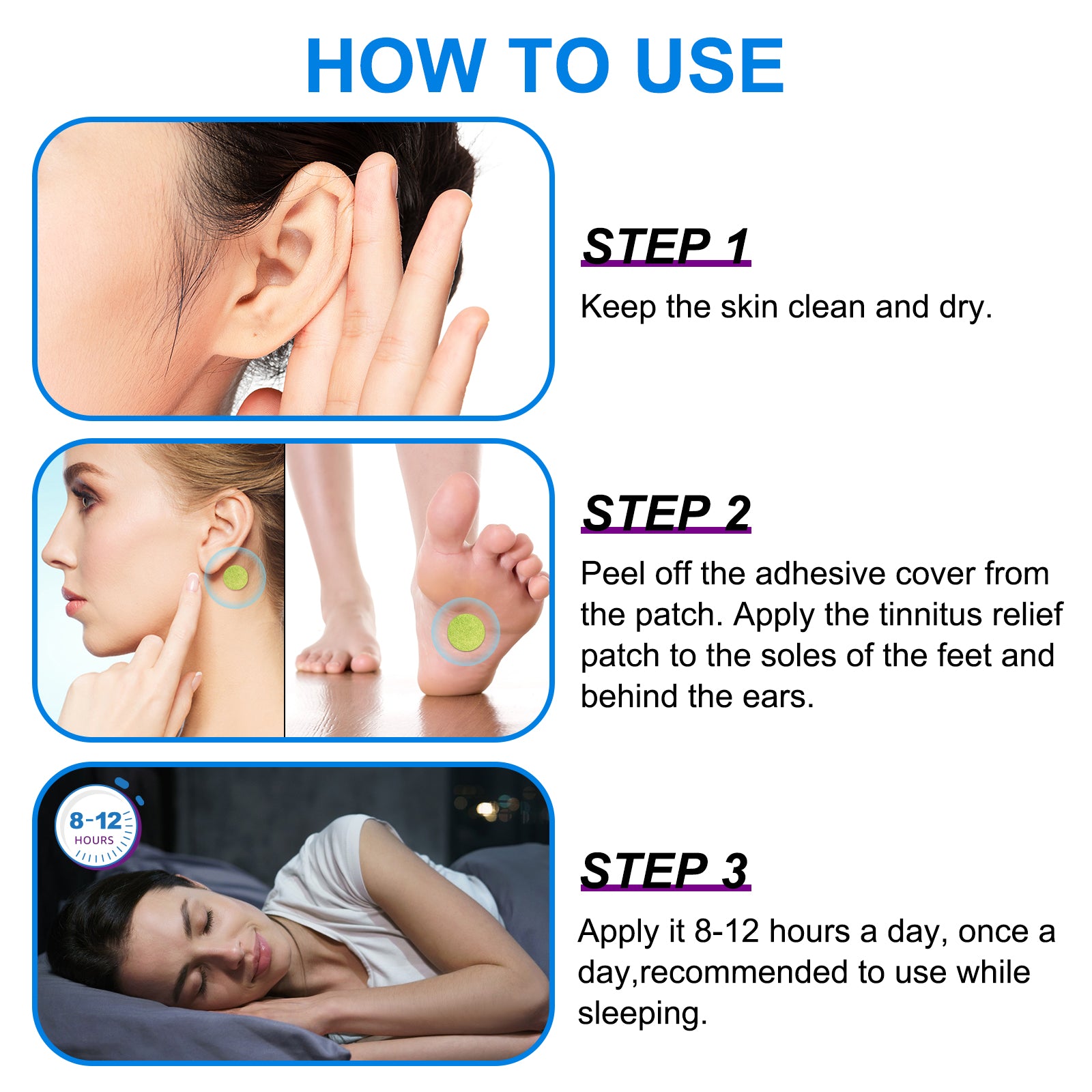 HOW TO USE

STEP 1

Keep the skin clean and dry.

STEP 2

Peel off the adhesive cover from the patch. Apply the tinnitus relief patch to the soles of the feet and behind the ears.

8-12
HOURS

STEP 3

Apply it 8-12 hours a day, once a day,recommended to use while sleeping.