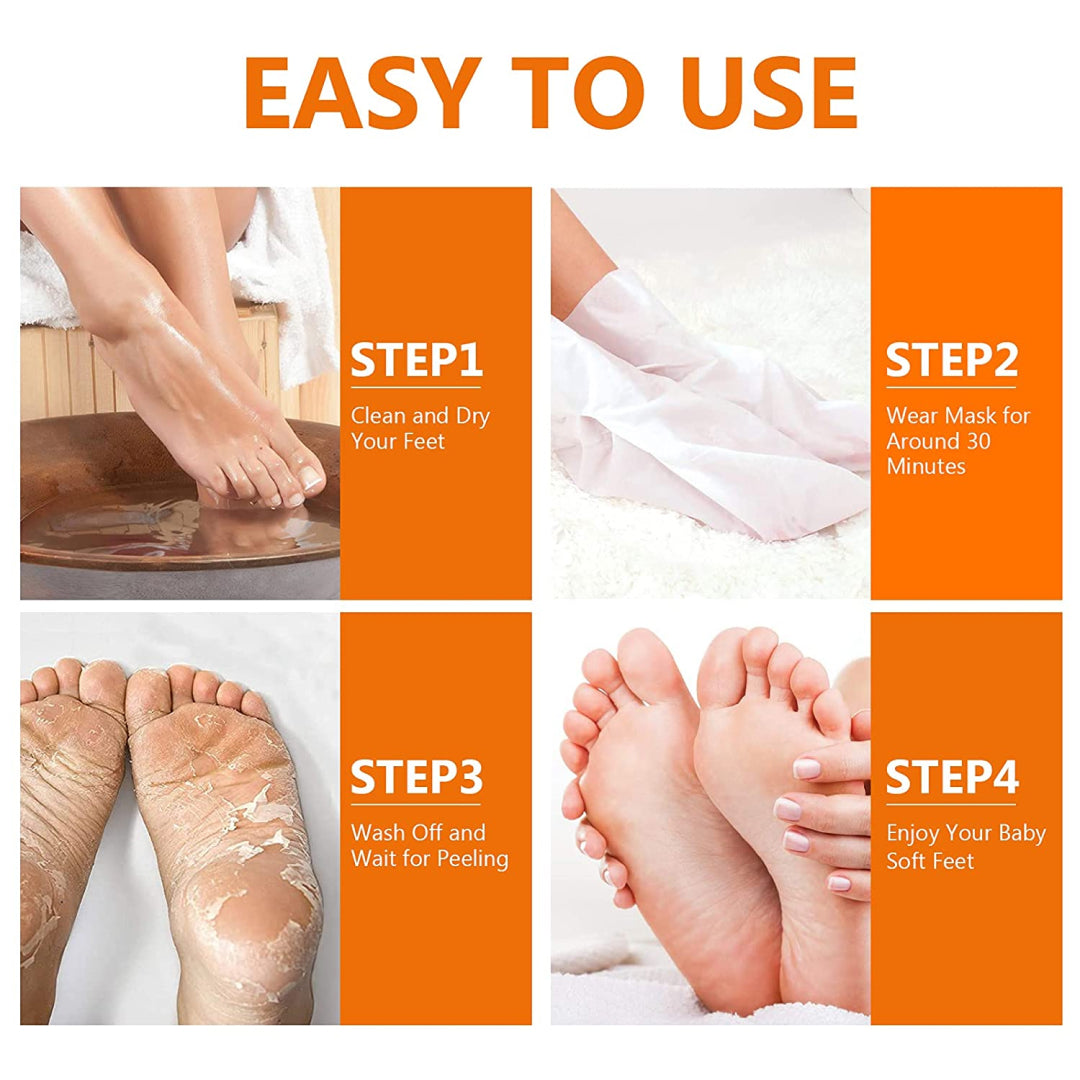 EASY TO USE

STEP1
Clean and Dry Your Feet

STEP2
Wear Mask for Around 30 Minutes

STEP3
Wash Off and Wait for Peeling

STEP4
Enjoy Your Baby Soft Feet