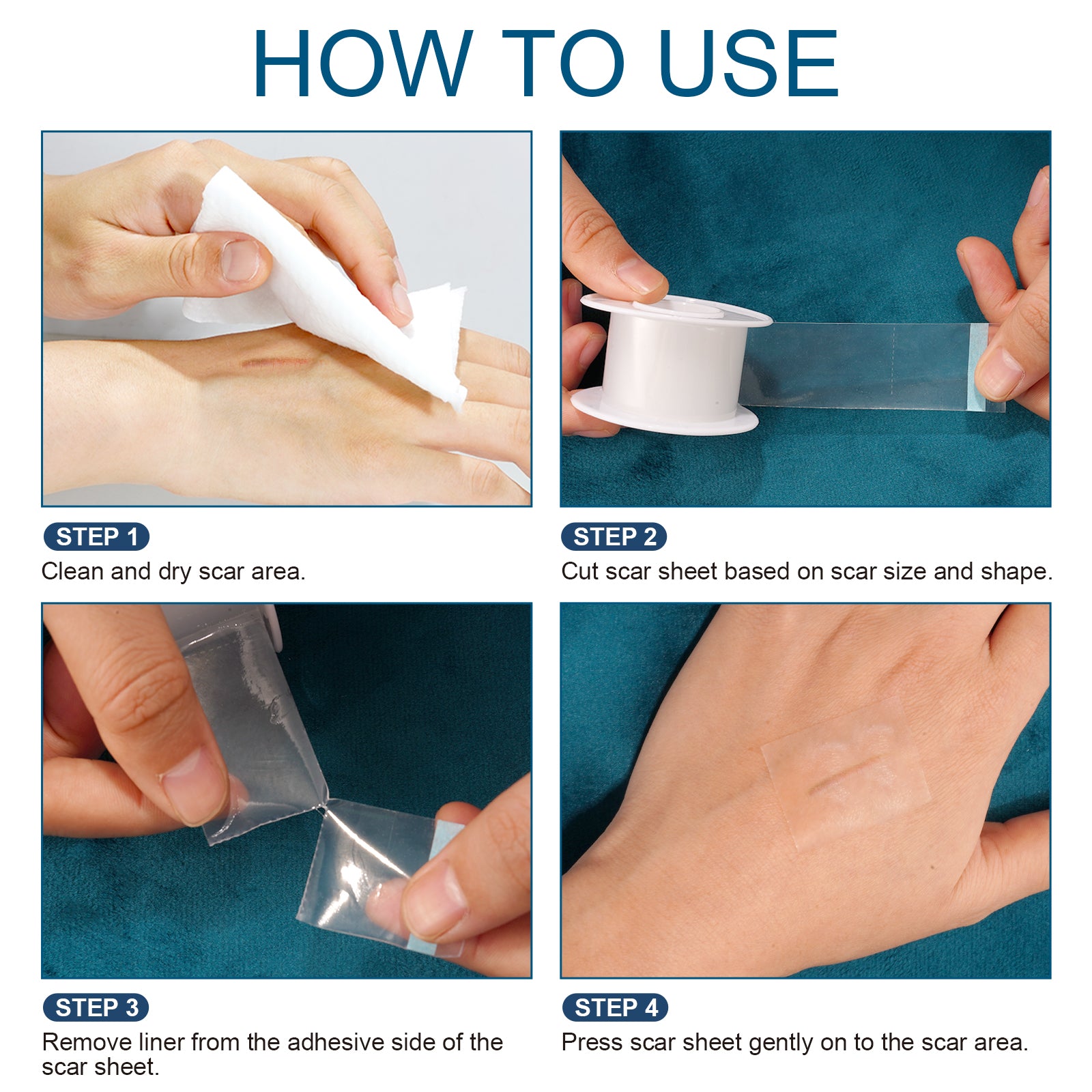 HOW TO USE

STEP 1
Clean and dry scar area.

STEP 2
Cut scar sheet based on scar size and shape.

STEP 3
Remove liner from the adhesive side of the scar sheet.

STEP 4
Press scar sheet gently on to the scar area.