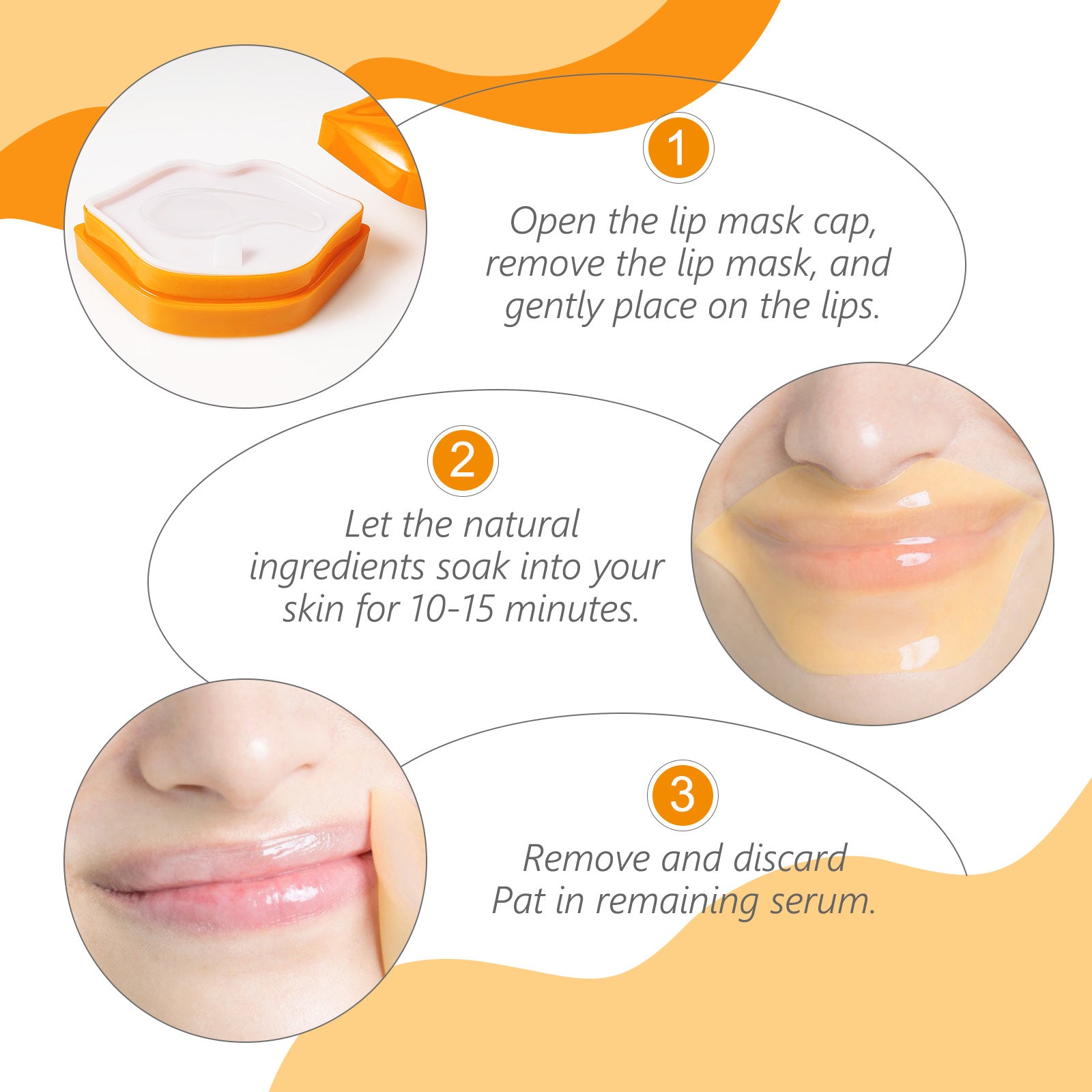 1

Open the lip mask cap, remove the lip mask, and gently place on the lips.

2

Let the natural ingredients soak into your skin for 10-15 minutes.

3

Remove and discard Pat in remaining serum.