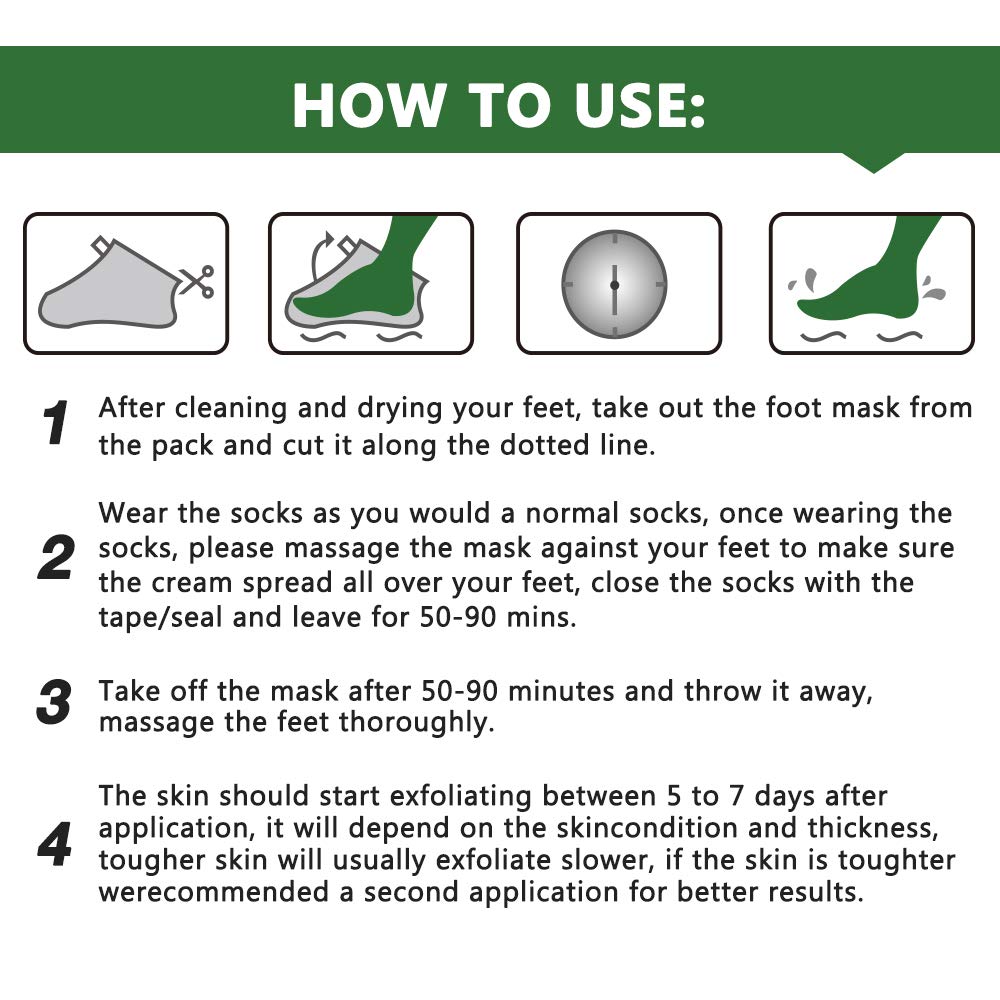 HOW TO USE:

1 After cleaning and drying your feet, take out the foot mask from the pack and cut it along the dotted line.

2 Wear the socks as you would a normal socks, once wearing the socks, please massage the mask against your feet to make sure the cream spread all over your feet, close the socks with the tape/seal and leave for 50-90 mins.

3 Take off the mask after 50-90 minutes and throw it away, massage the feet thoroughly.

4 The skin should start exfoliating between 5 to 7 days after application, it will depend on the skincondition and thickness, tougher skin will usually exfoliate slower, if the skin is toughter werecommended a second application for better results.