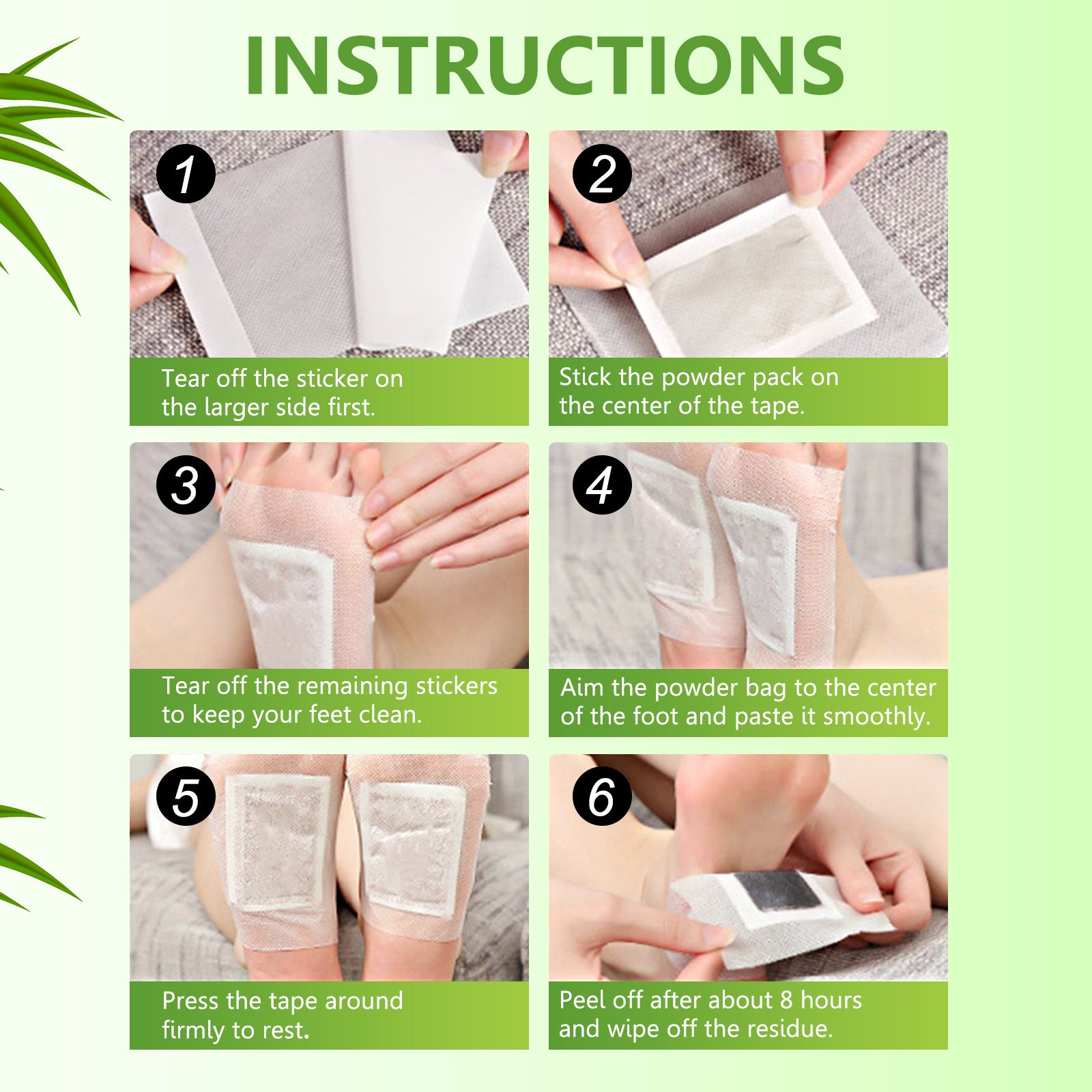 INSTRUCTIONS

1

Tear off the sticker on the larger side first.

2

Stick the powder pack on the center of the tape.

3

Tear off the remaining stickers to keep your feet clean.

4

Aim the powder bag to the center of the foot and paste it smoothly.

5

Press the tape around firmly to rest.

6

Peel off after about 8 hours and wipe off the residue.