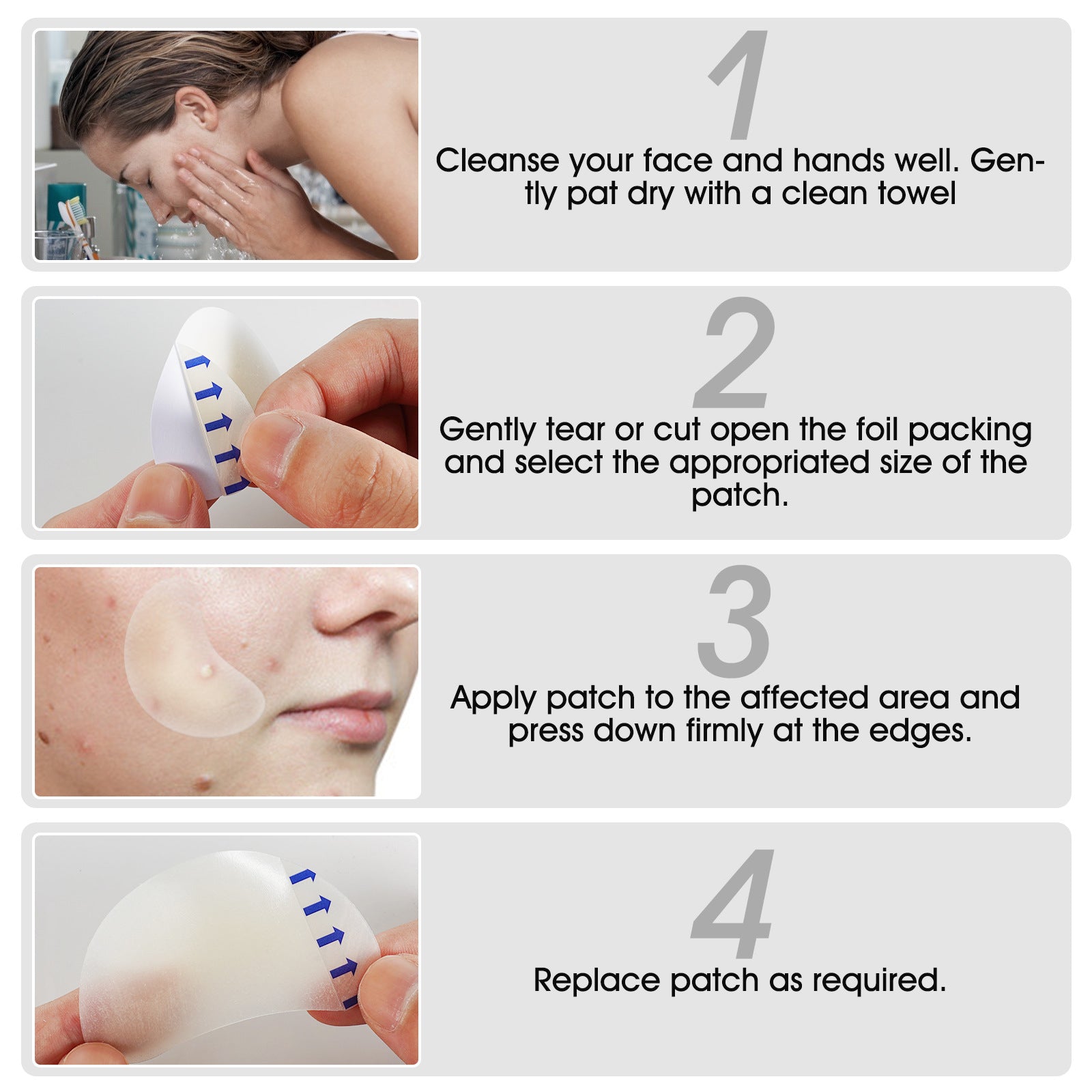 1

Cleanse your face and hands well. Gently pat dry with a clean towel

2

Gently tear or cut open the foil packing and select the appropriated size of the patch.

3

Apply patch to the affected area and press down firmly at the edges.

4

Replace patch as required.