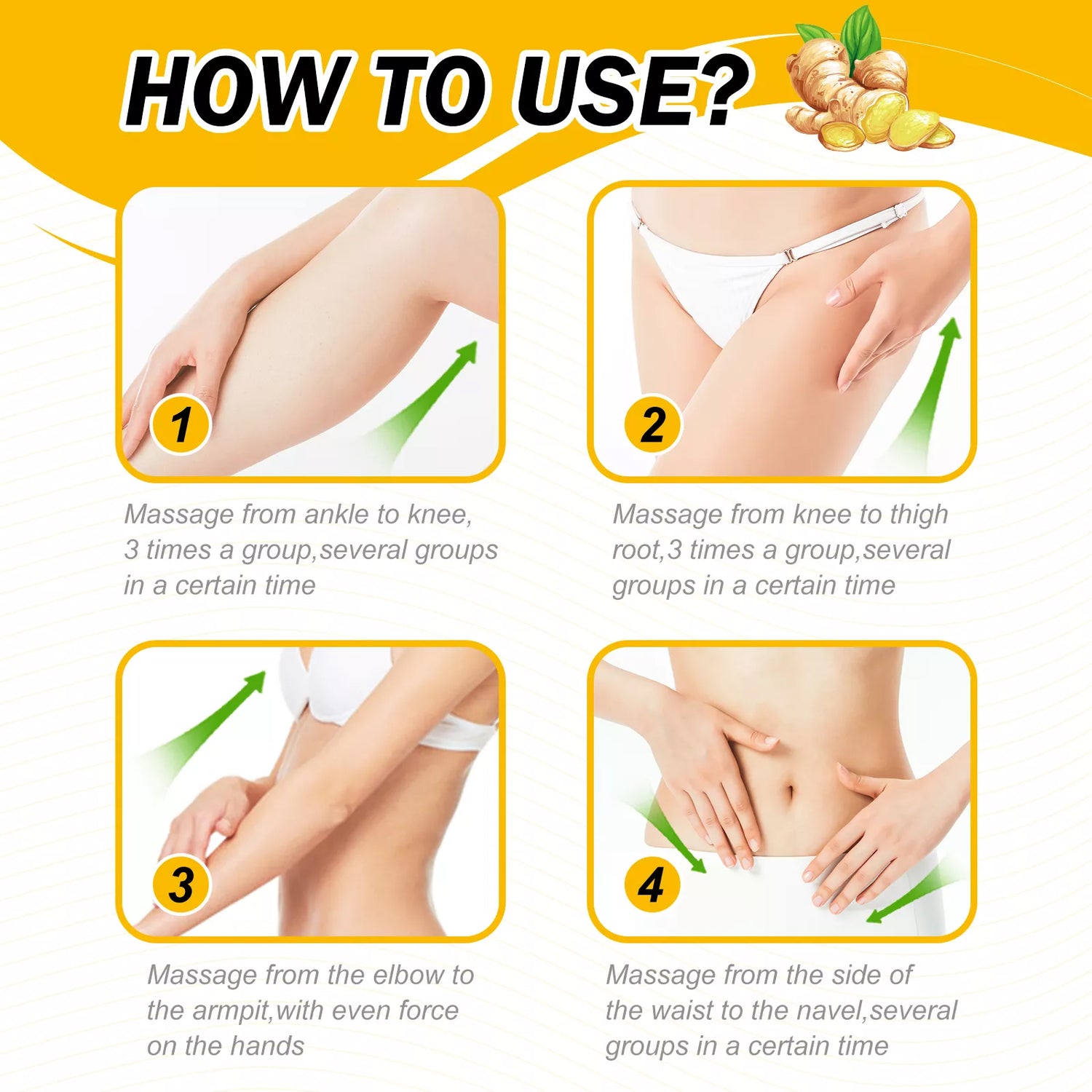 HOW TO USE?

1

Massage from ankle to knee, 3 times a group,several groups in a certain time

2

Massage from knee to thigh root,3 times a group,several groups in a certain time

3

Massage from the elbow to the armpit,with even force on the hands

4

Massage from the side of the waist to the navel,several groups in a certain time