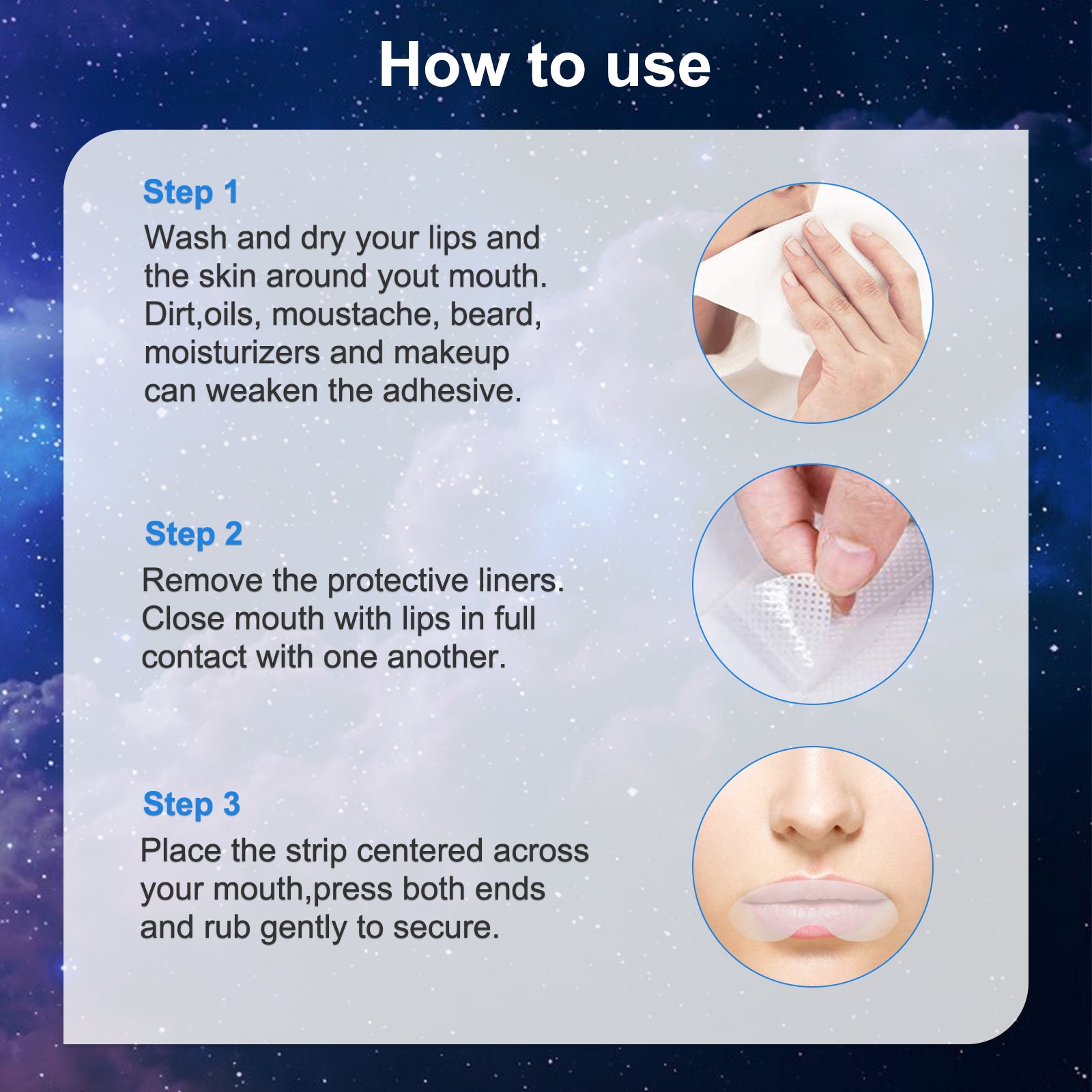 How to use

Step 1
Wash and dry your lips and the skin around yout mouth. Dirt,oils, moustache, beard, moisturizers and makeup can weaken the adhesive.

Step 2
Remove the protective liners. Close mouth with lips in full contact with one another.

Step 3
Place the strip centered across your mouth,press both ends and rub gently to secure.