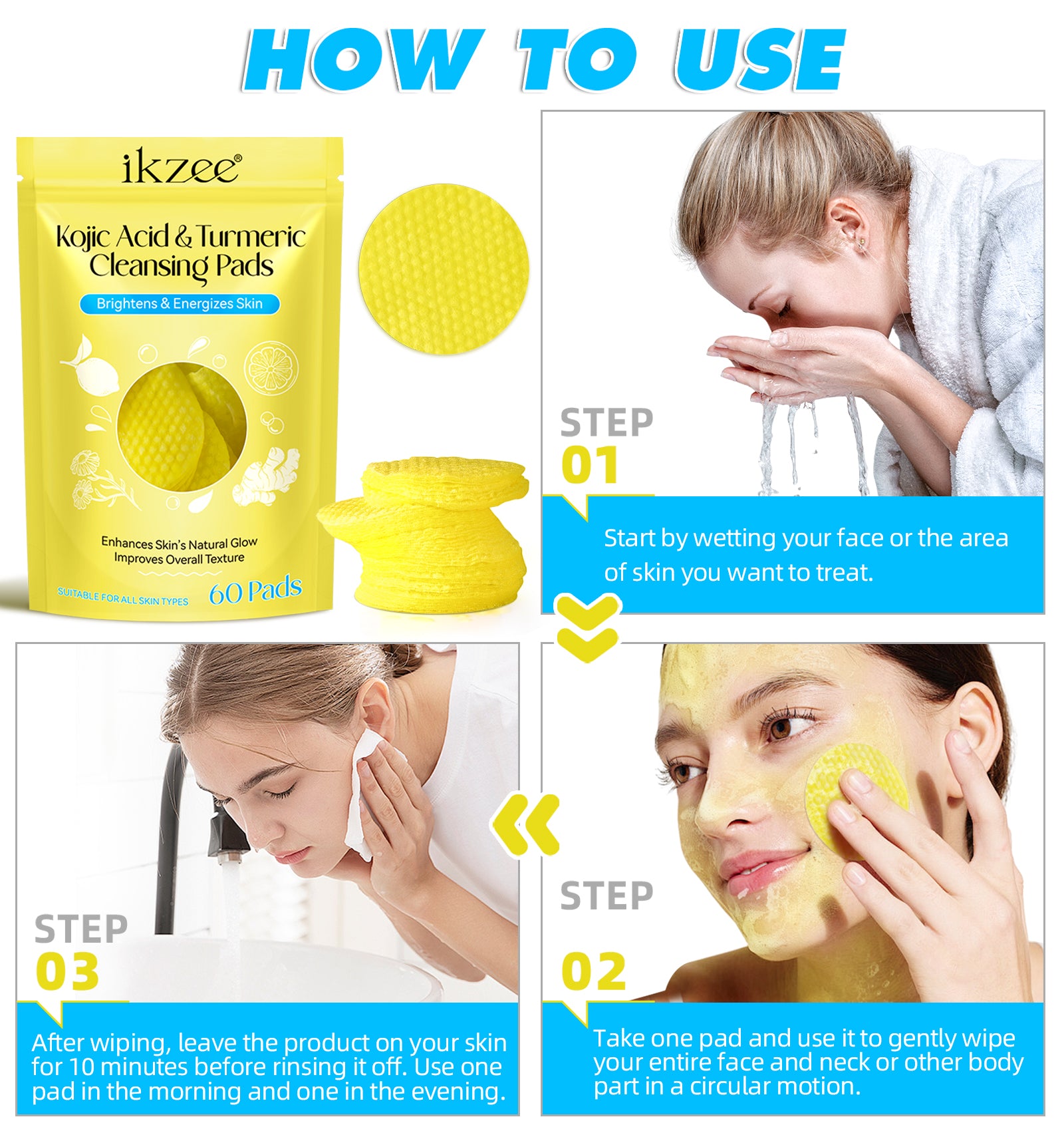 HOW TO USE

ikzee®

Kojic Acid & Turmeric Cleansing Pads

Brightens & Energizes Skin

Enhances Skin's Natural Glow
Improves Overall Texture

SUITABLE FOR ALL SKIN TYPES

60 Pads

STEP 01

Start by wetting your face or the area of skin you want to treat.

STEP 02

Take one pad and use it to gently wipe your entire face and neck or other body part in a circular motion.

STEP 03

After wiping, leave the product on your skin for 10 minutes before rinsing it off. Use one pad in the morning and one in the evening.