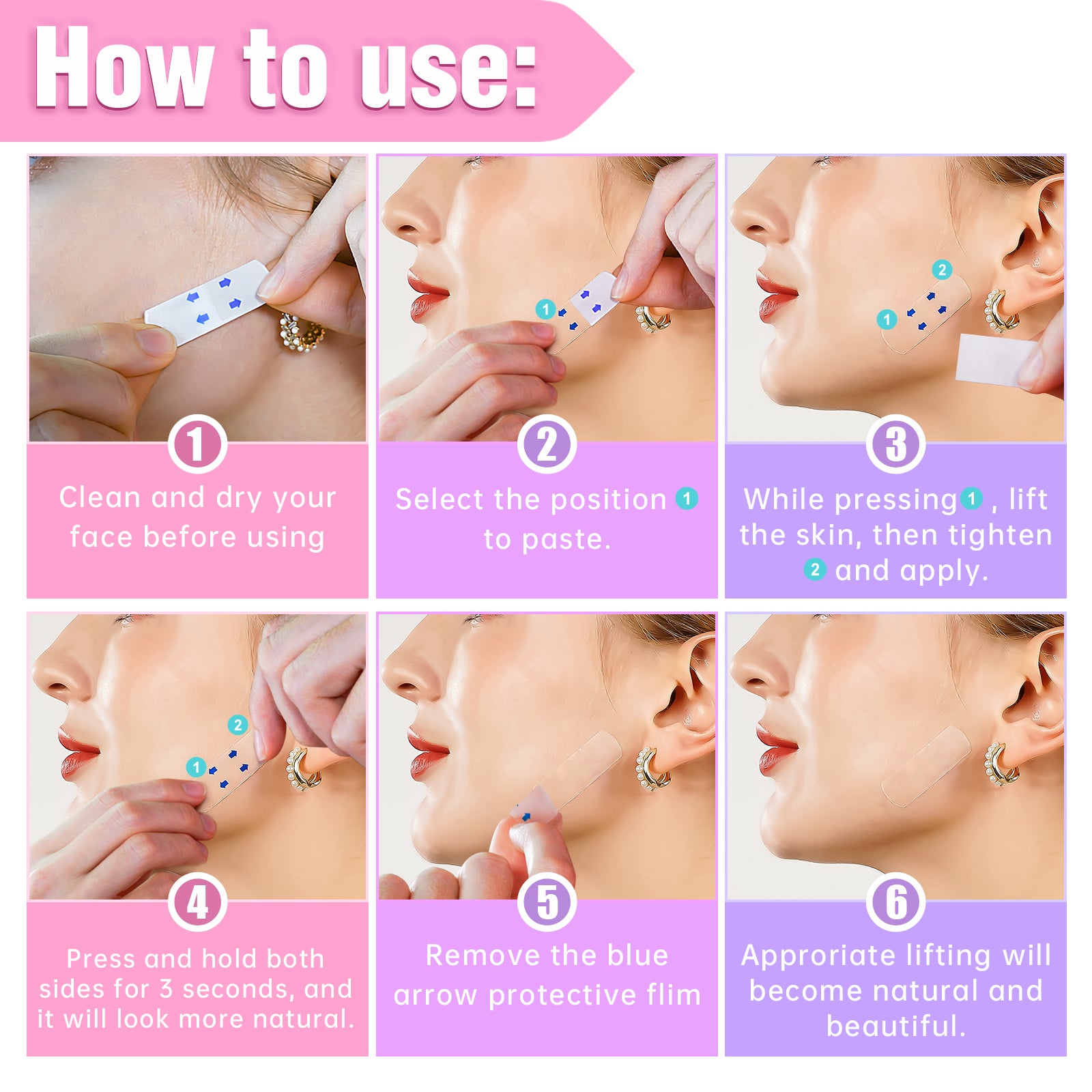 How to use:

1
Clean and dry your face before using

1
2
Select the position 1 to paste.

2
1
3
While pressing 1 , lift the skin, then tighten 2 and apply.

2
1
4
Press and hold both sides for 3 seconds, and it will look more natural.

5
Remove the blue arrow protective flim

6
Approriate lifting will become natural and beautiful.