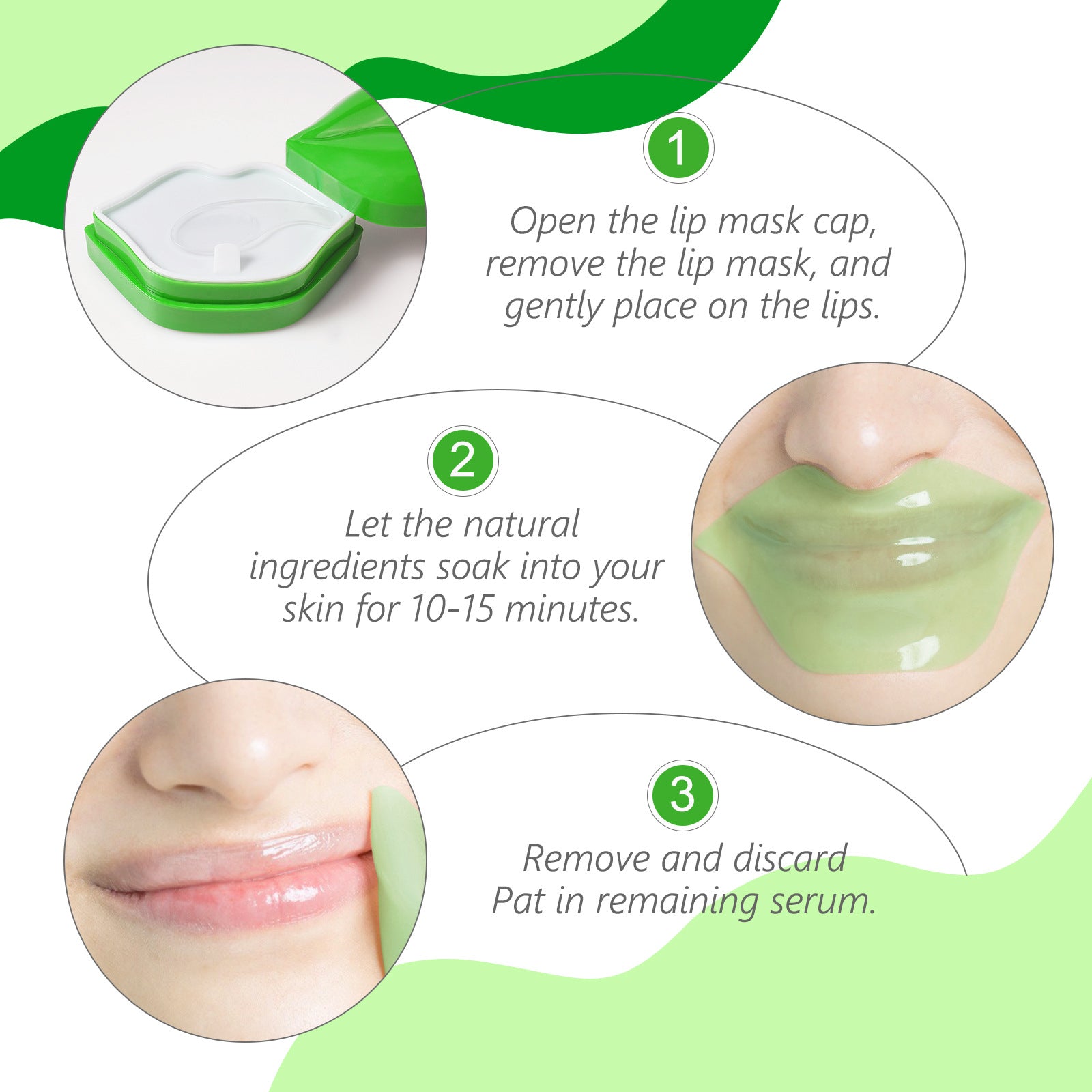 1

Open the lip mask cap, remove the lip mask, and gently place on the lips.

2

Let the natural ingredients soak into your skin for 10-15 minutes.

3

Remove and discard
Pat in remaining serum.