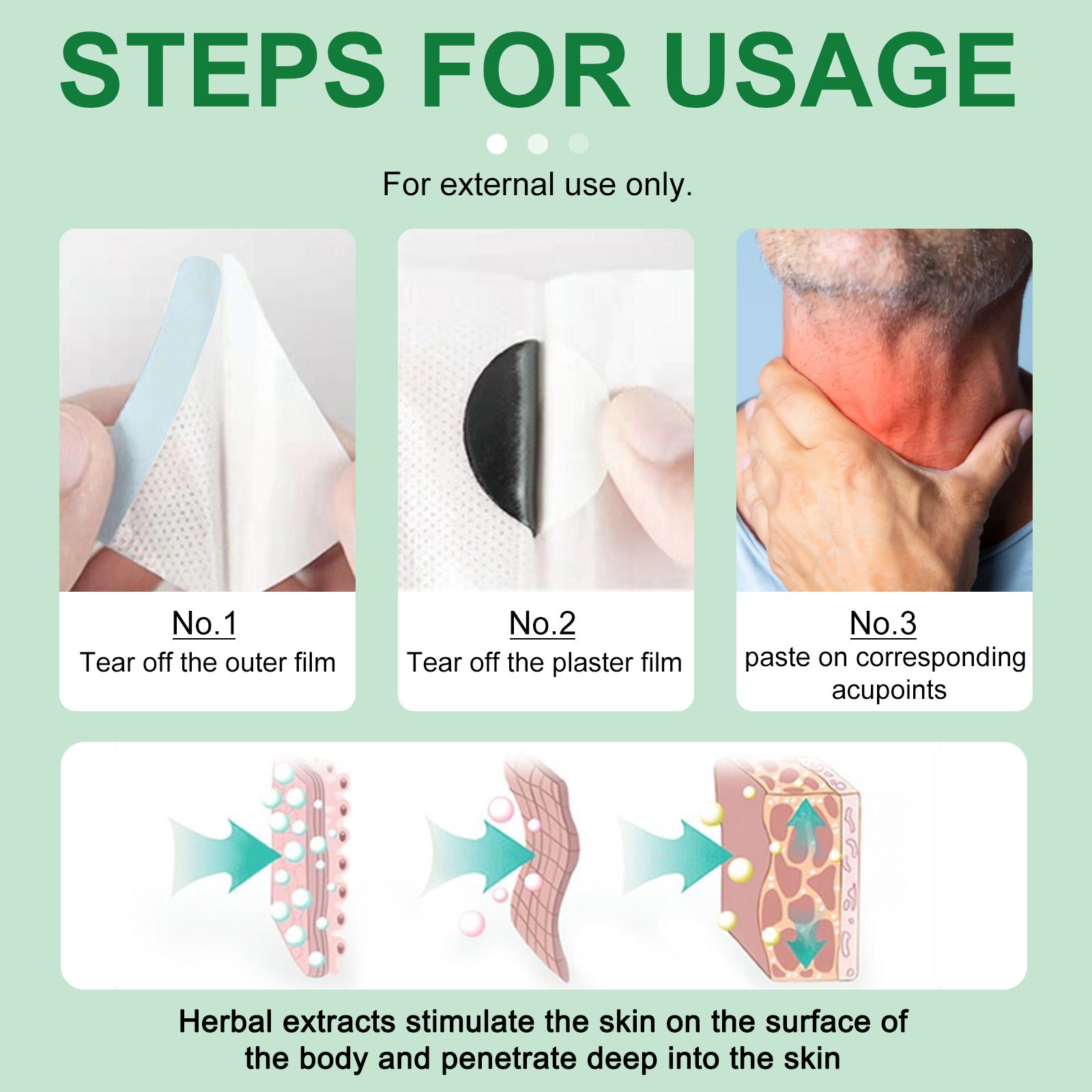 STEPS FOR USAGE

For external use only.

No.1
Tear off the outer film

No.2
Tear off the plaster film

No.3
paste on corresponding acupoints

Herbal extracts stimulate the skin on the surface of the body and penetrate deep into the skin