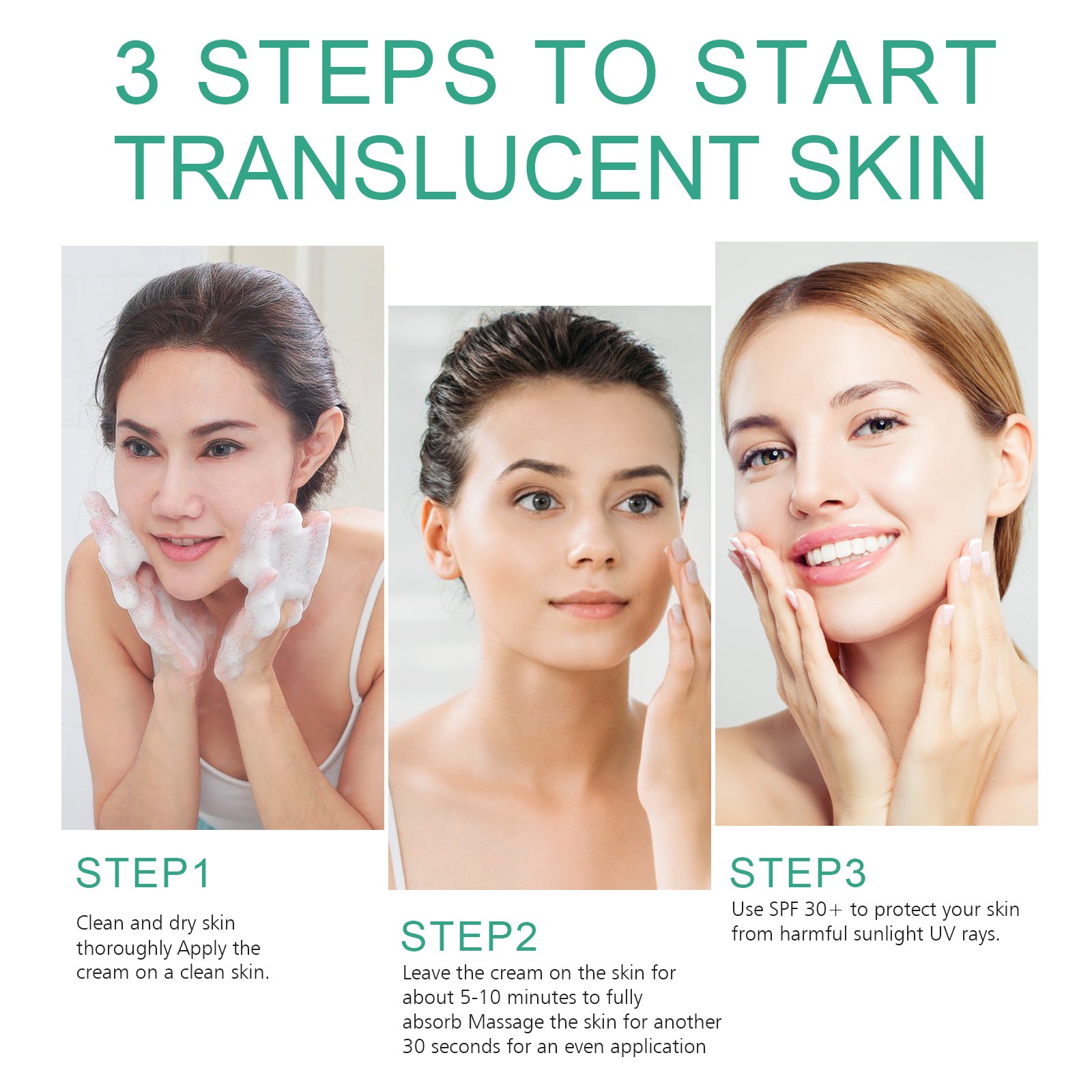 3 STEPS TO START TRANSLUCENT SKIN

STEP1

Clean and dry skin thoroughly Apply the cream on a clean skin.

STEP2

Leave the cream on the skin for about 5-10 minutes to fully absorb Massage the skin for another 30 seconds for an even application

STEP3

Use SPF 30+ to protect your skin from harmful sunlight UV rays.