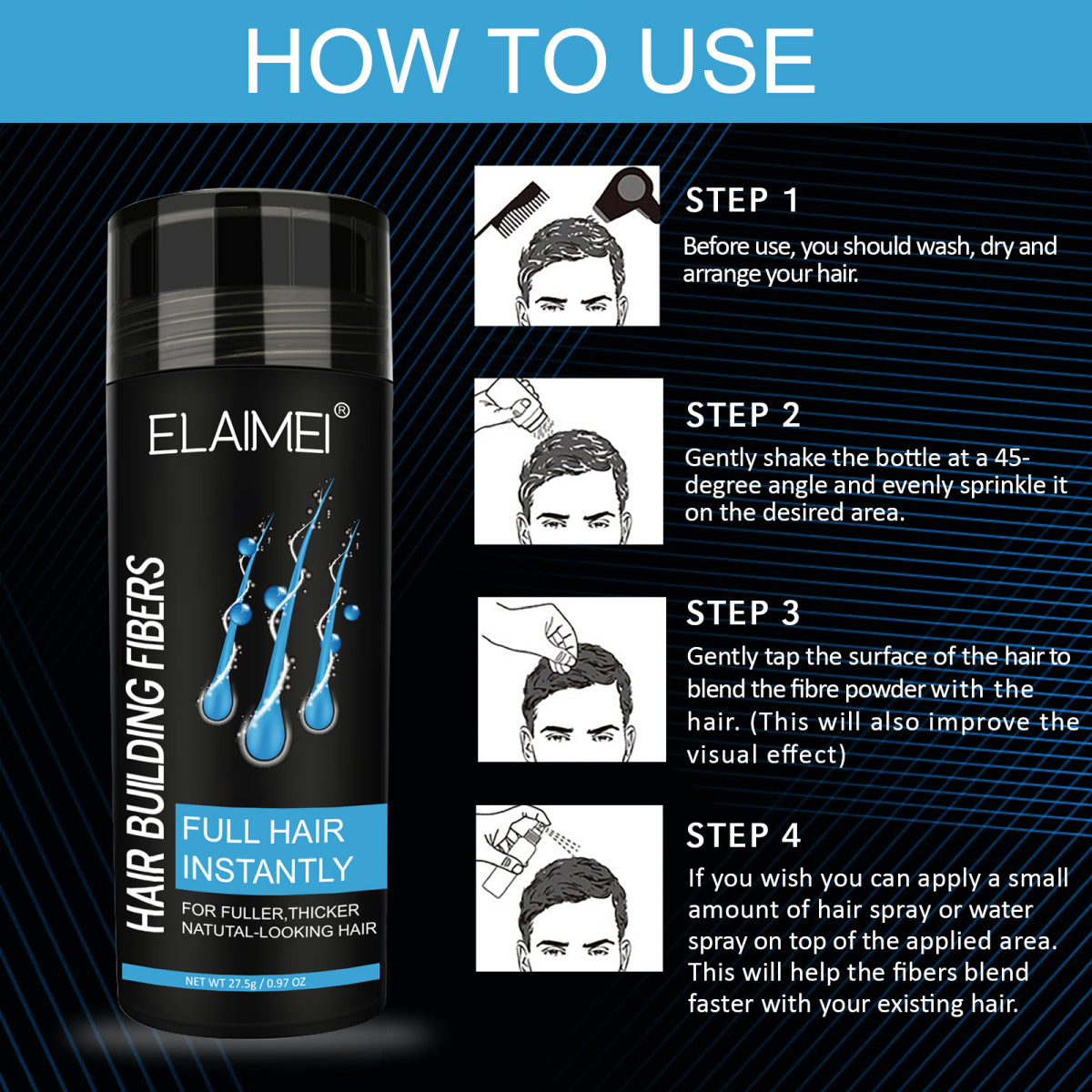 HOW TO USE

ELAIMEI®

HAIR BUILDING FIBERS

FULL HAIR INSTANTLY

FOR FULLER,THICKER NATUTAL-LOOKING HAIR

NET WT 27.5g / 0.97 OZ

STEP 1
Before use, you should wash, dry and arrange your hair.

STEP 2
Gently shake the bottle at a 45-degree angle and evenly sprinkle it on the desired area.

STEP 3
Gently tap the surface of the hair to blend the fibre powder with the hair. (This will also improve the visual effect)

STEP 4
If you wish you can apply a small amount of hair spray or water spray on top of the applied area. This will help the fibers blend faster with your existing hair.