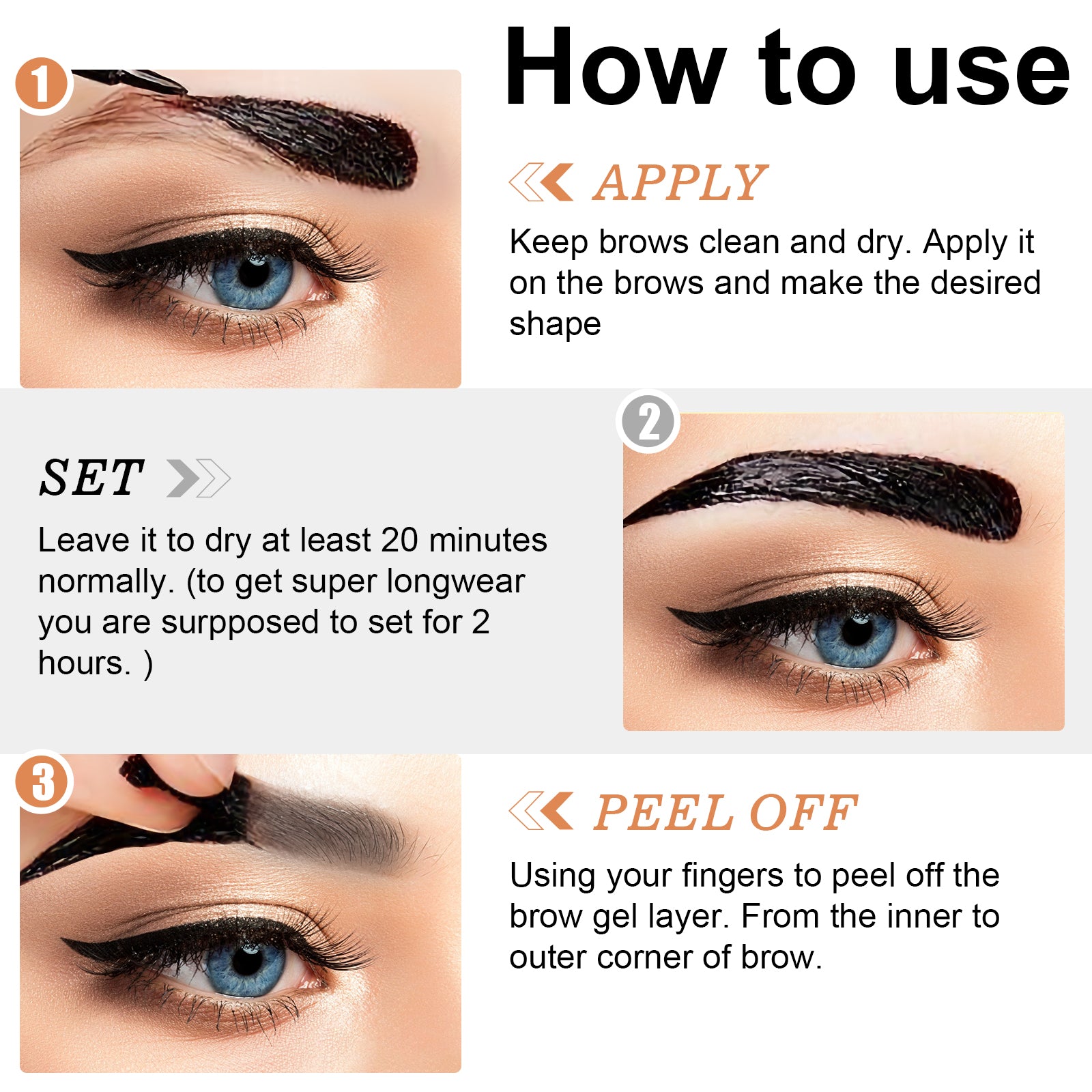 How to use

1

APPLY

Keep brows clean and dry. Apply it on the brows and make the desired shape

2

SET

Leave it to dry at least 20 minutes normally. (to get super longwear you are surpposed to set for 2 hours. )

3

PEEL OFF

Using your fingers to peel off the brow gel layer. From the inner to outer corner of brow.