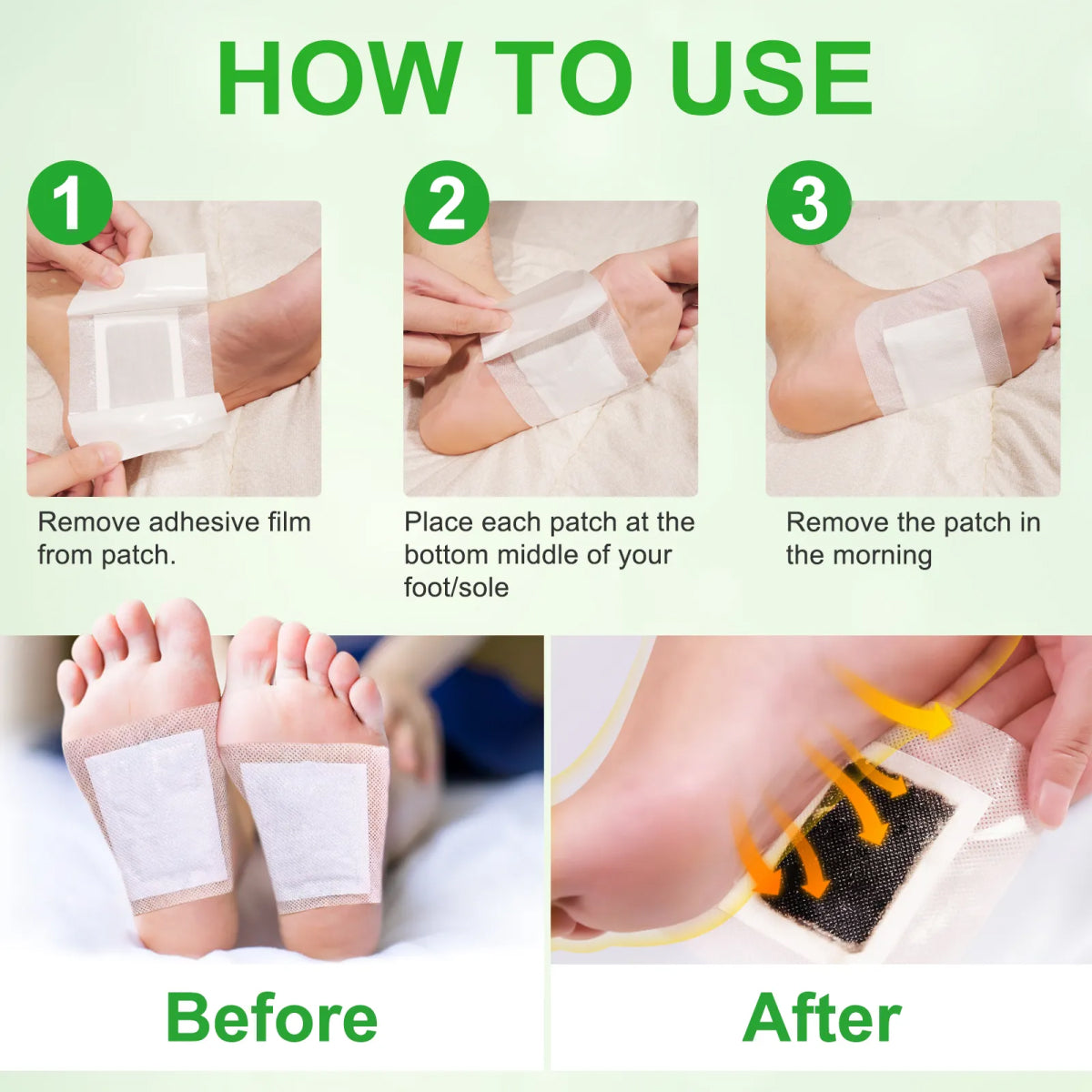 HOW TO USE

1

Remove adhesive film from patch.

2

Place each patch at the bottom middle of your foot/sole

3

Remove the patch in the morning

Before

After