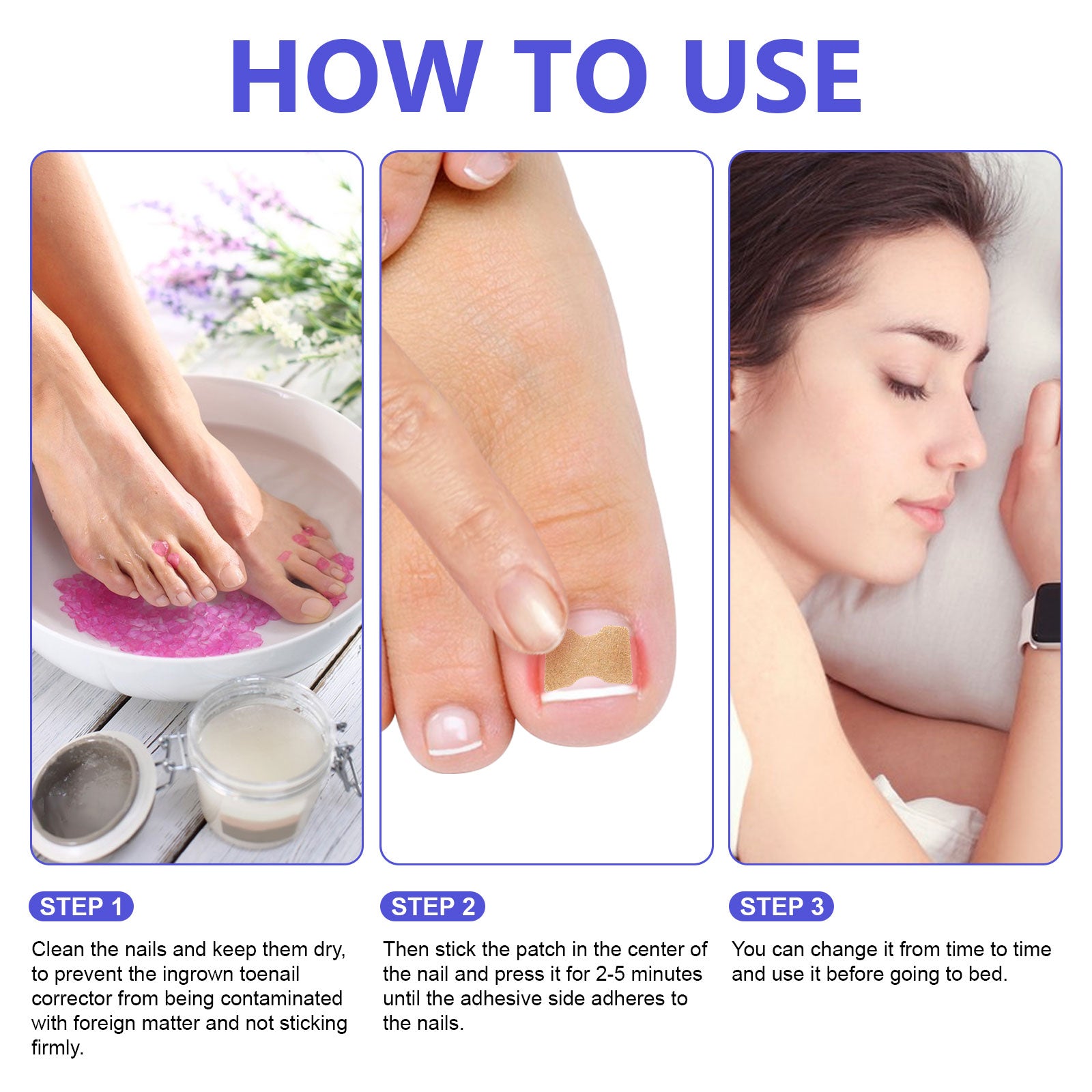 HOW TO USE

STEP 1

Clean the nails and keep them dry, to prevent the ingrown toenail corrector from being contaminated with foreign matter and not sticking firmly.

STEP 2

Then stick the patch in the center of the nail and press it for 2-5 minutes until the adhesive side adheres to the nails.

STEP 3

You can change it from time to time and use it before going to bed.