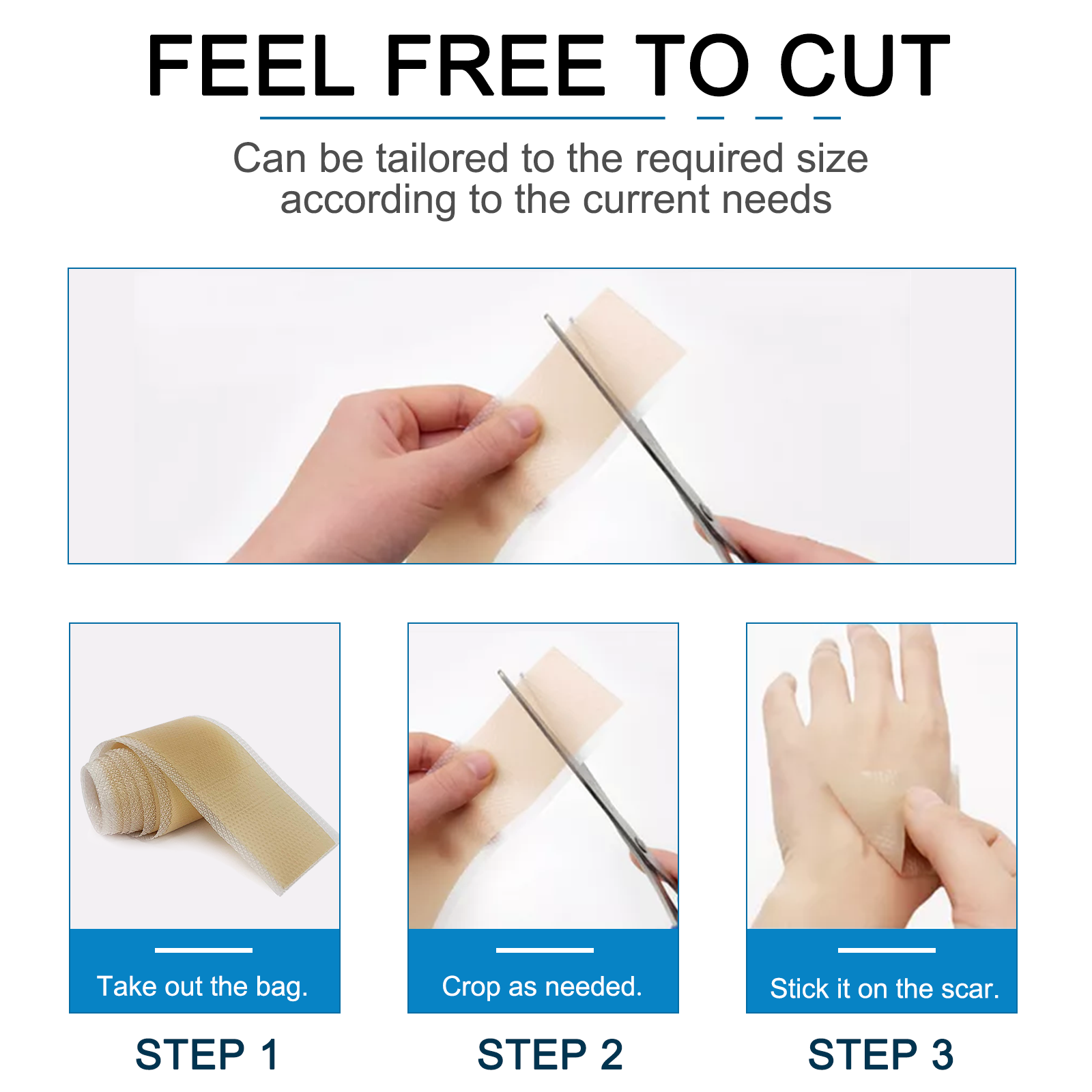 FEEL FREE TO CUT

Can be tailored to the required size according to the current needs

Take out the bag.

STEP 1

Crop as needed.

STEP 2

Stick it on the scar.

STEP 3