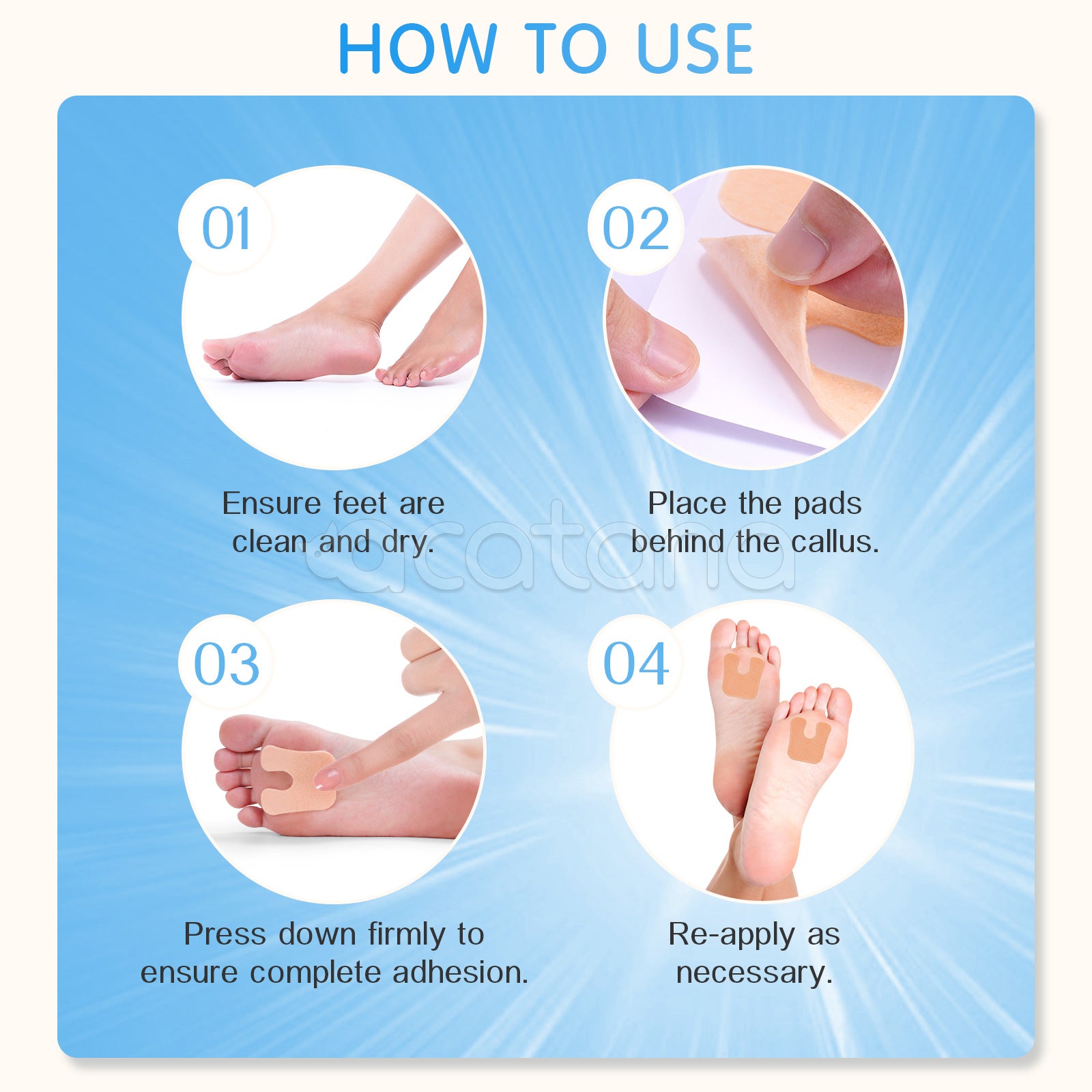 HOW TO USE

01

Ensure feet are clean and dry.

02

Place the pads behind the callus.

acatana

03

Press down firmly to ensure complete adhesion.

04

Re-apply as necessary.