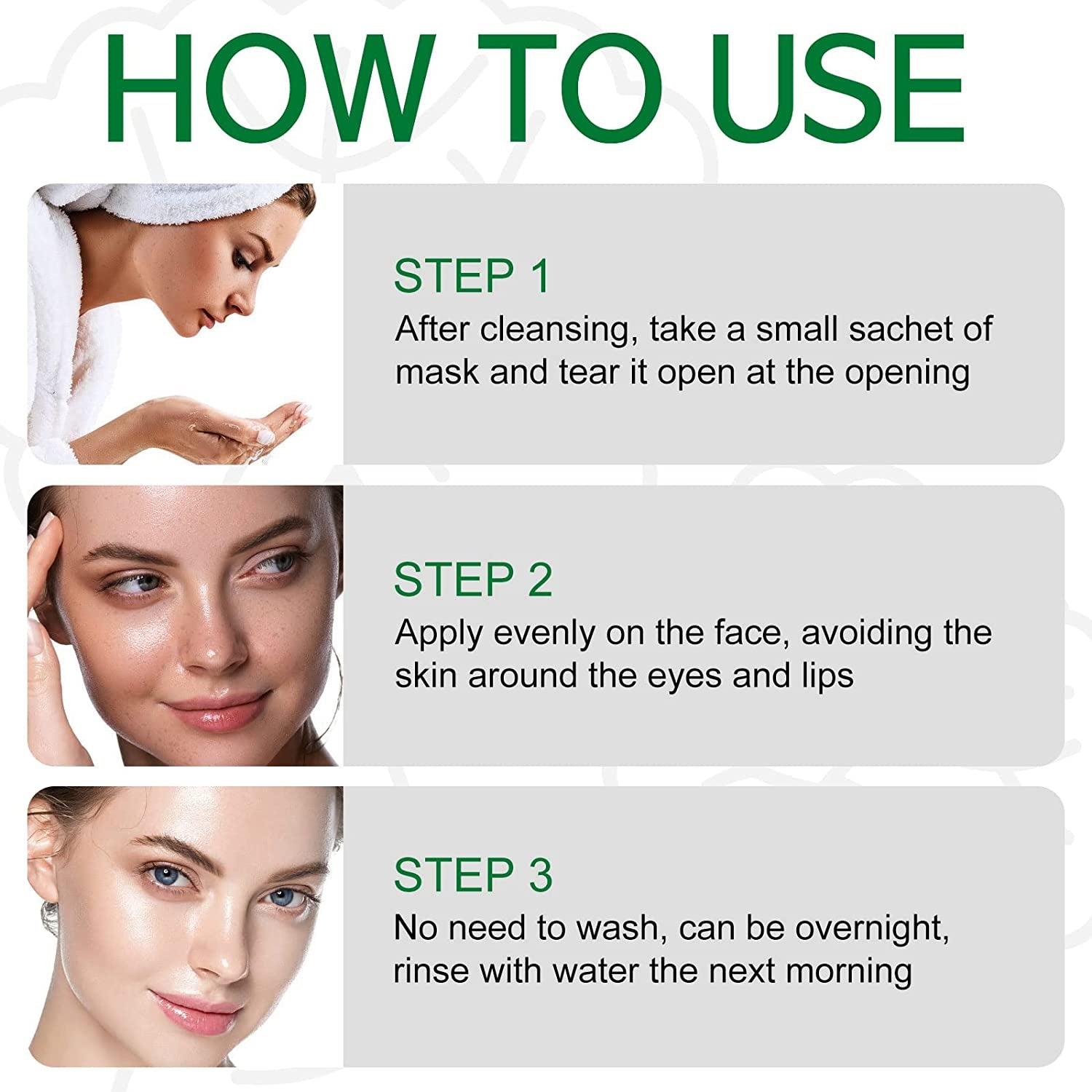 HOW TO USE

STEP 1
After cleansing, take a small sachet of mask and tear it open at the opening

STEP 2
Apply evenly on the face, avoiding the skin around the eyes and lips

STEP 3
No need to wash, can be overnight, rinse with water the next morning