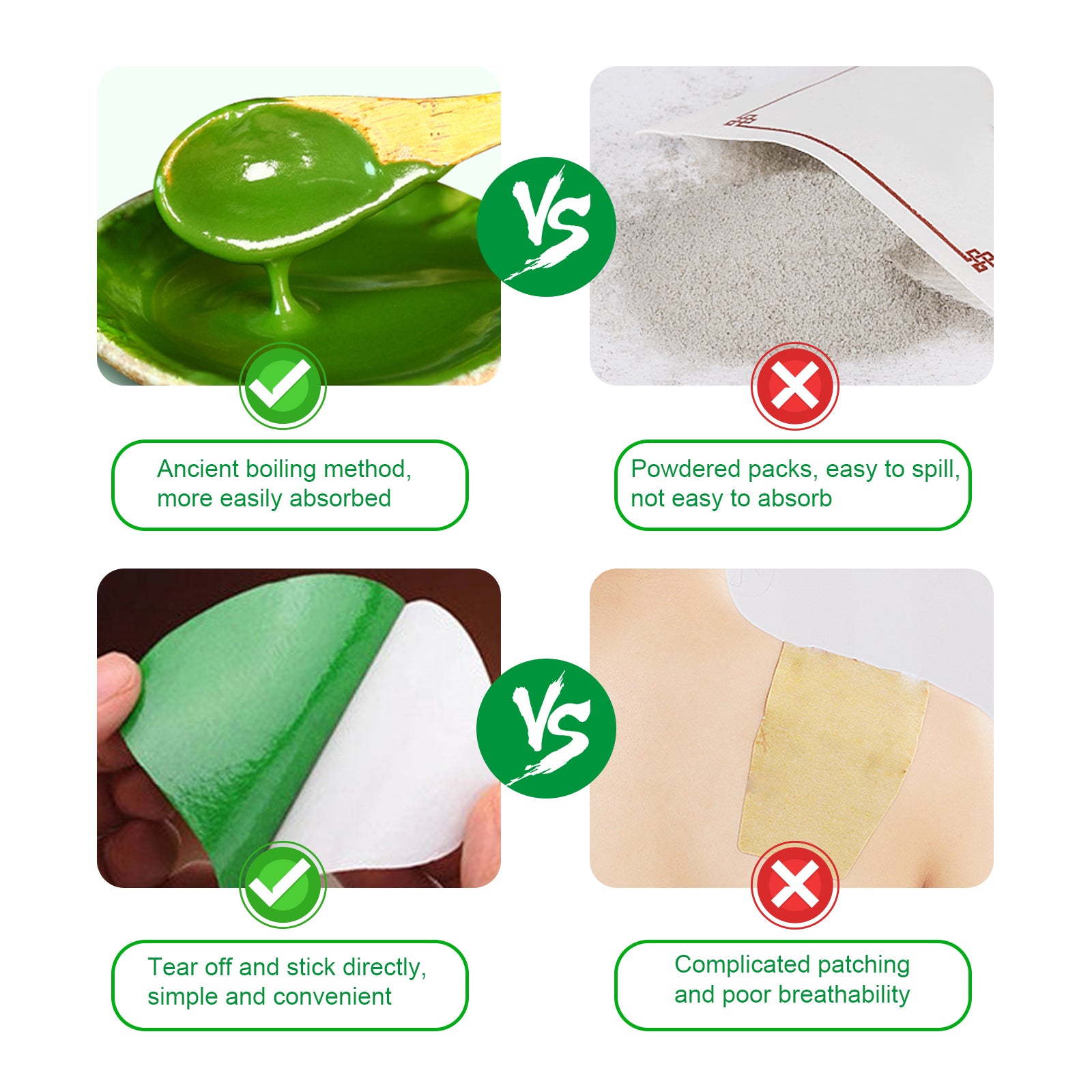 VS

Ancient boiling method, more easily absorbed

Powdered packs, easy to spill, not easy to absorb

VS

Tear off and stick directly, simple and convenient

Complicated patching and poor breathability