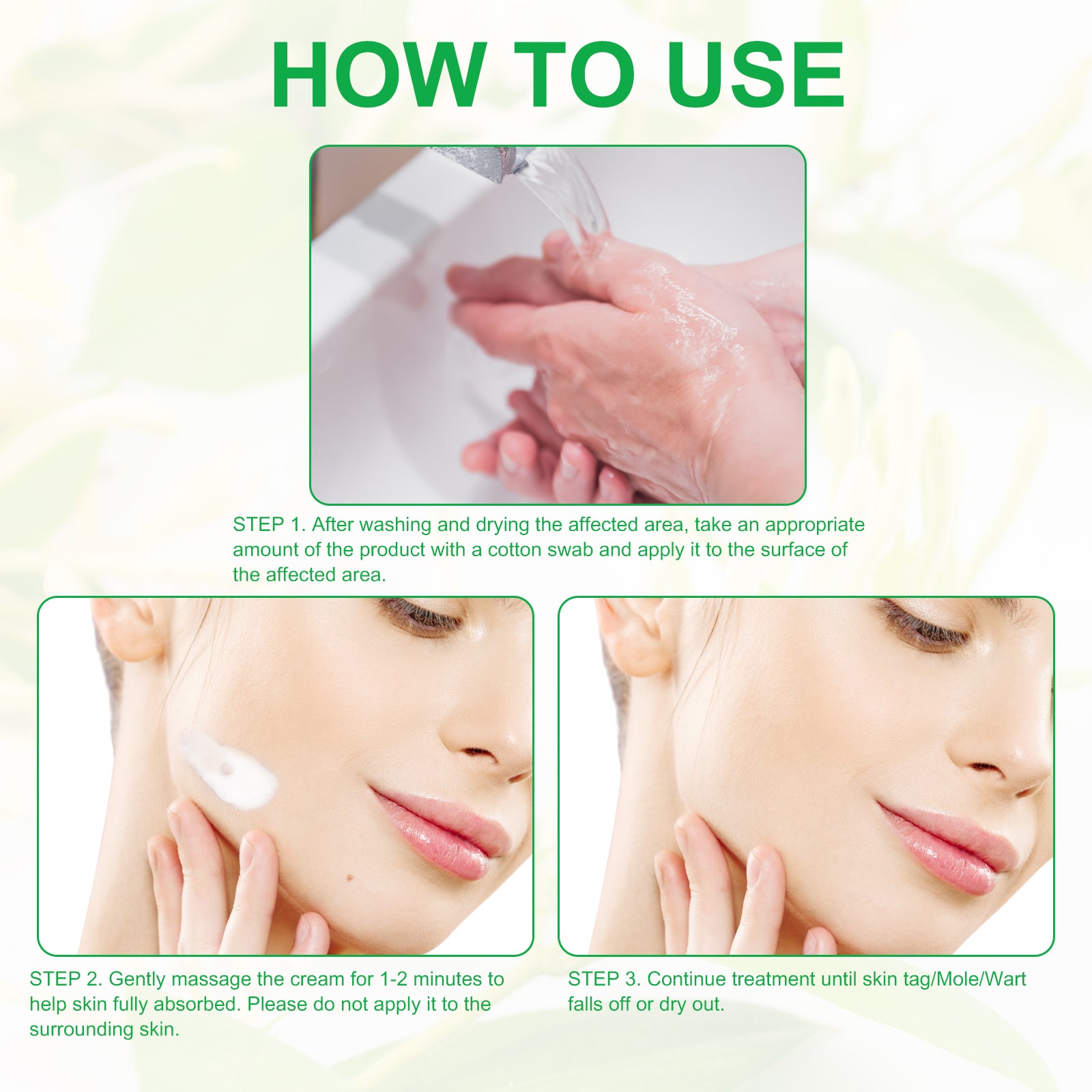 HOW TO USE

STEP 1. After washing and drying the affected area, take an appropriate amount of the product with a cotton swab and apply it to the surface of the affected area.

STEP 2. Gently massage the cream for 1-2 minutes to help skin fully absorbed. Please do not apply it to the surrounding skin.

STEP 3. Continue treatment until skin tag/Mole/Wart falls off or dry out.