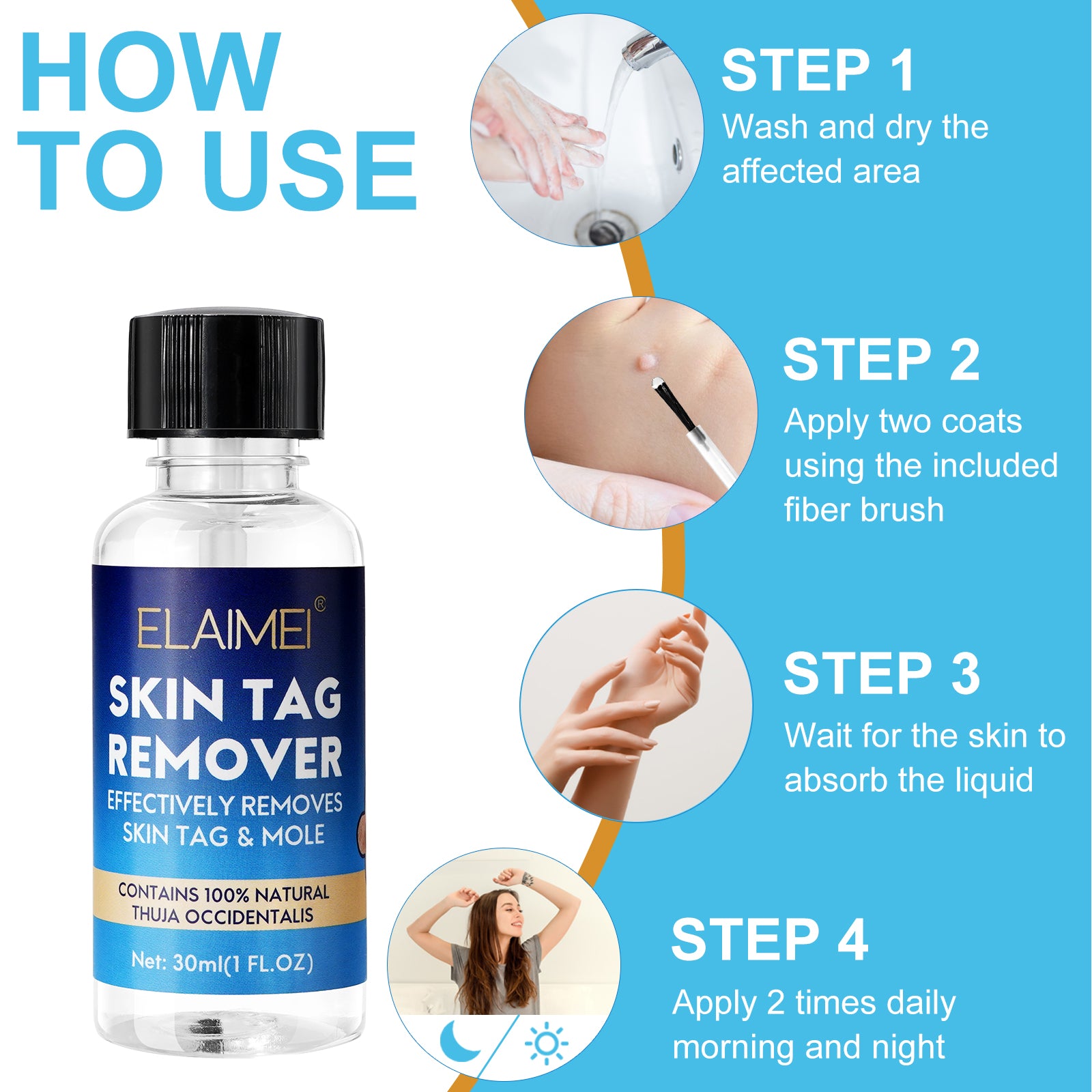 HOW TO USE

ELAIMEI®

SKIN TAG REMOVER

EFFECTIVELY REMOVES SKIN TAG & MOLE

CONTAINS 100% NATURAL THUJA OCCIDENTALIS

Net: 30ml(1 FL.OZ)

STEP 1
Wash and dry the affected area

STEP 2
Apply two coats using the included fiber brush

STEP 3
Wait for the skin to absorb the liquid

STEP 4
Apply 2 times daily morning and night