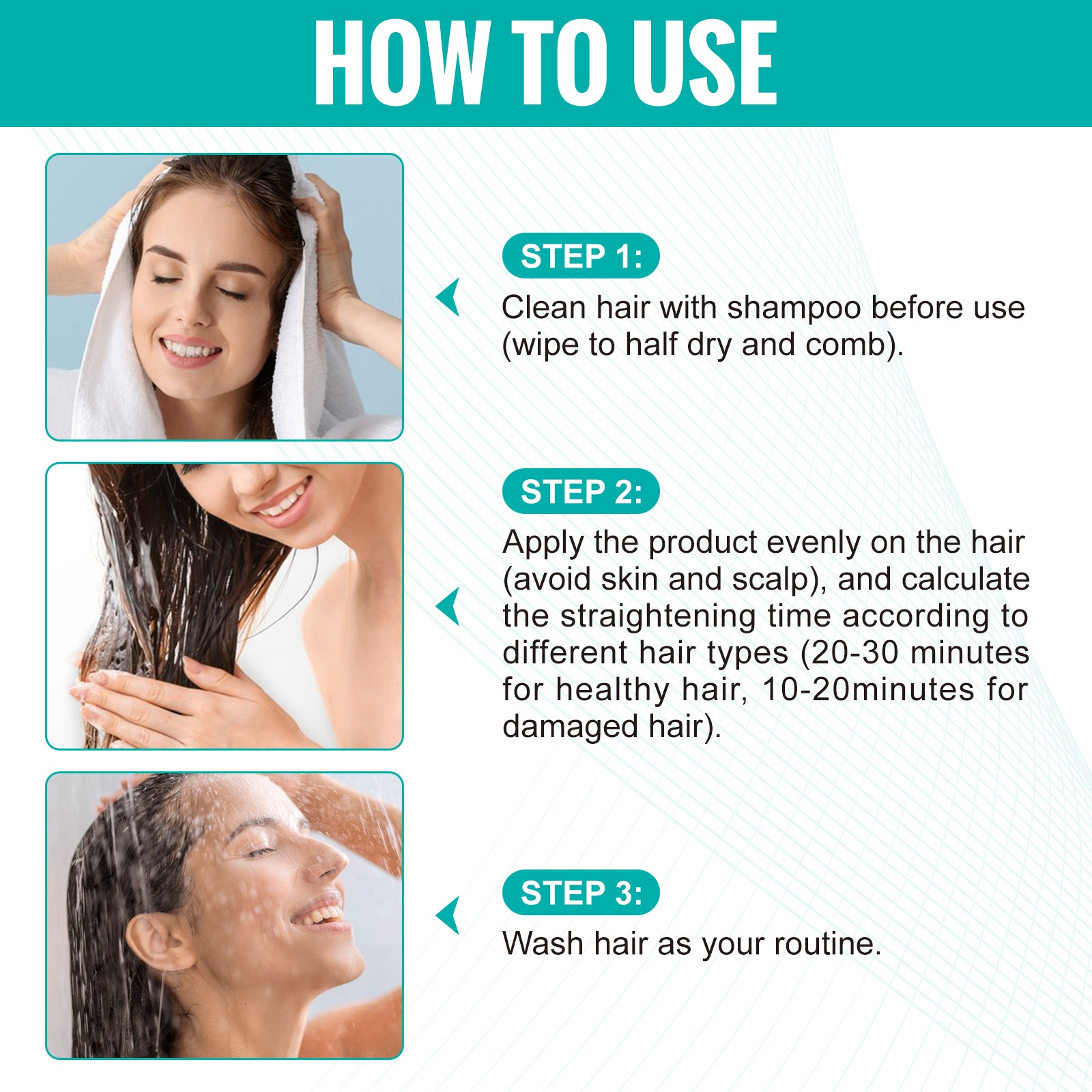 HOW TO USE

STEP 1:
Clean hair with shampoo before use (wipe to half dry and comb).

STEP 2:
Apply the product evenly on the hair (avoid skin and scalp), and calculate the straightening time according to different hair types (20-30 minutes for healthy hair, 10-20minutes for damaged hair).

STEP 3:
Wash hair as your routine.