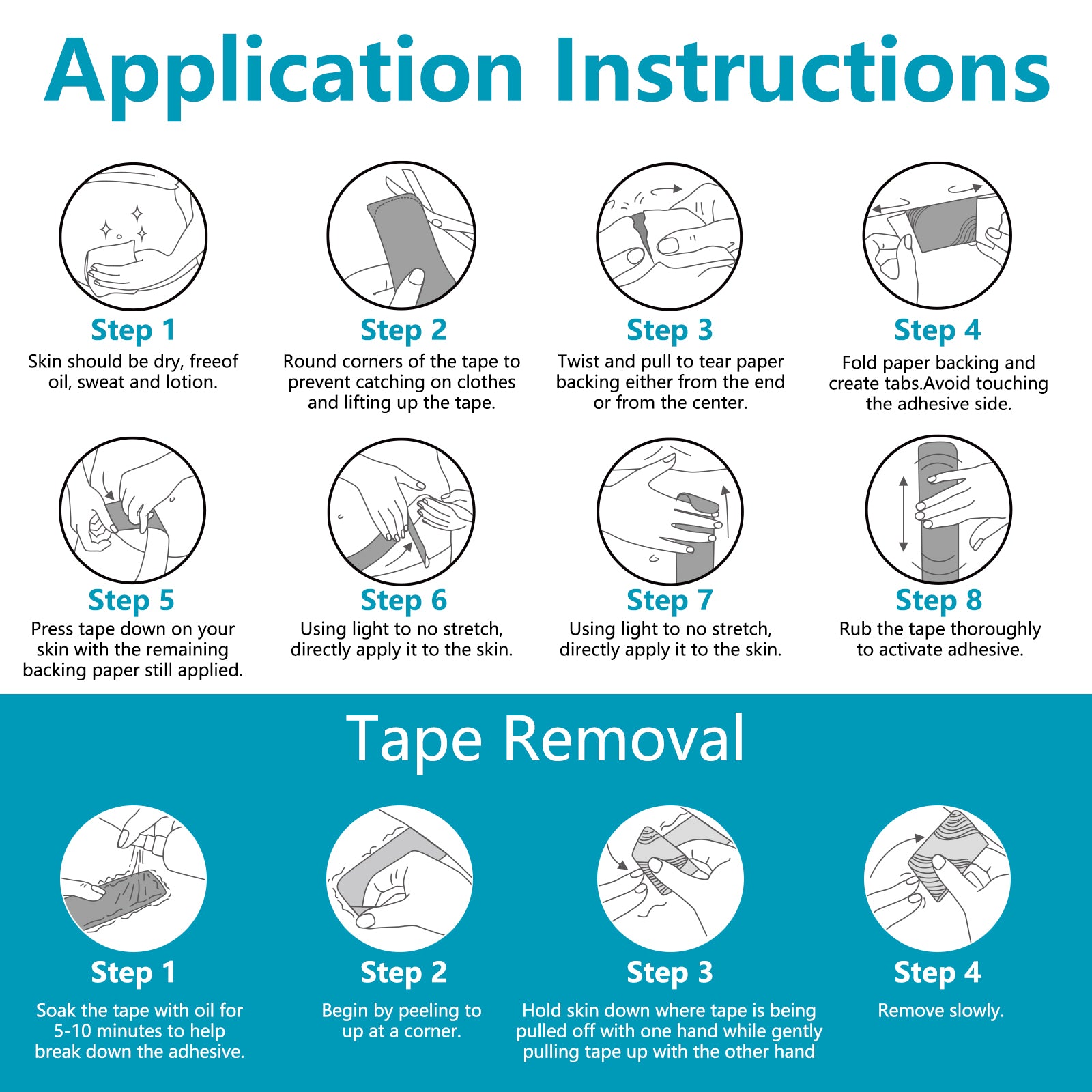 Application Instructions

Step 1
Skin should be dry, freeof oil, sweat and lotion.

Step 2
Round corners of the tape to prevent catching on clothes and lifting up the tape.

Step 3
Twist and pull to tear paper backing either from the end or from the center.

Step 4
Fold paper backing and create tabs.Avoid touching the adhesive side.

Step 5
Press tape down on your skin with the remaining backing paper still applied.

Step 6
Using light to no stretch, directly apply it to the skin.

Step 7
Using light to no stretch, directly apply it to the skin.

Step 8
Rub the tape thoroughly to activate adhesive.

Tape Removal

Step 1
Soak the tape with oil for 5-10 minutes to help break down the adhesive.

Step 2
Begin by peeling to up at a corner.

Step 3
Hold skin down where tape is being pulled off with one hand while gently pulling tape up with the other hand

Step 4
Remove slowly.