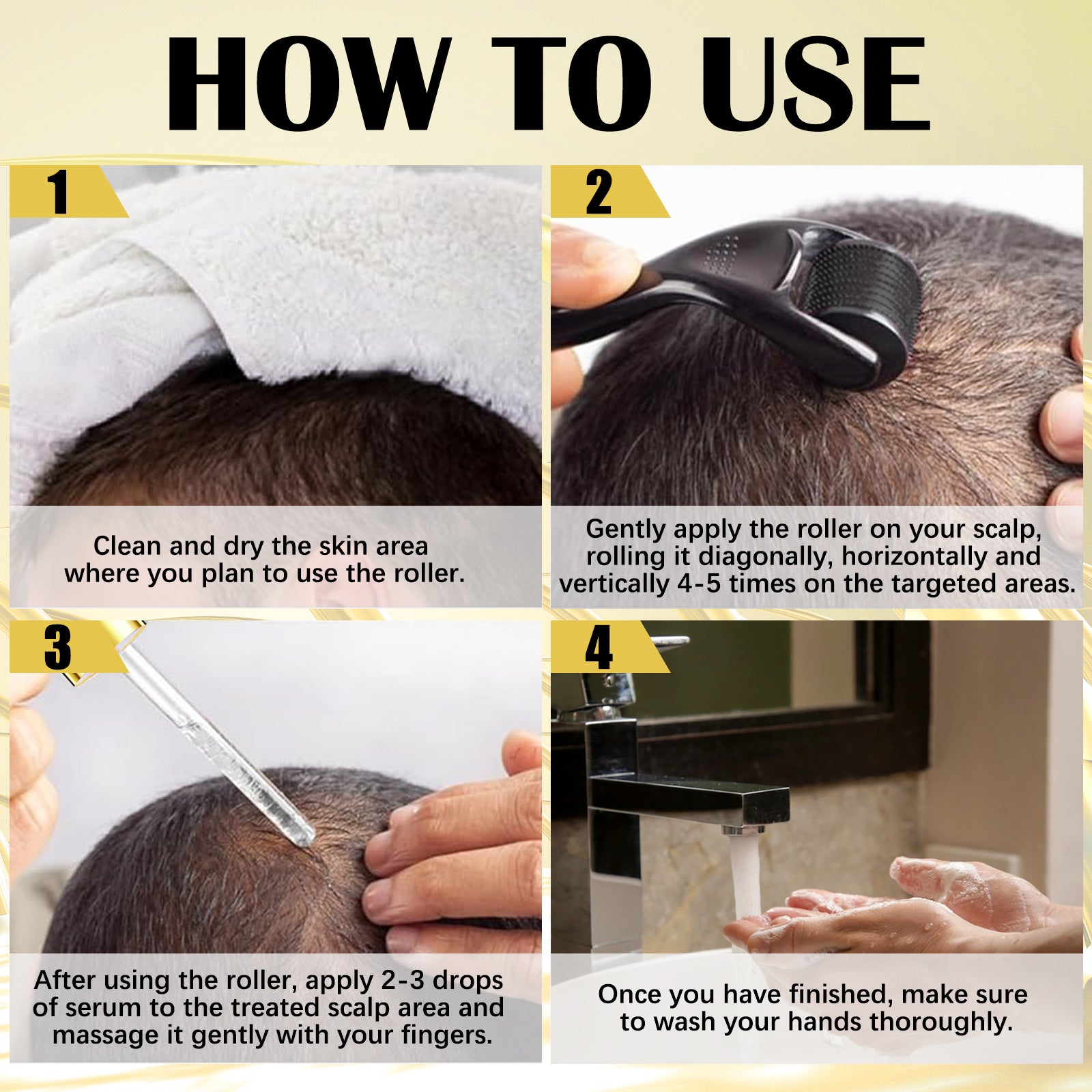 HOW TO USE

1

Clean and dry the skin area where you plan to use the roller.

2

Gently apply the roller on your scalp, rolling it diagonally, horizontally and vertically 4-5 times on the targeted areas.

3

After using the roller, apply 2-3 drops of serum to the treated scalp area and massage it gently with your fingers.

4

Once you have finished, make sure to wash your hands thoroughly.