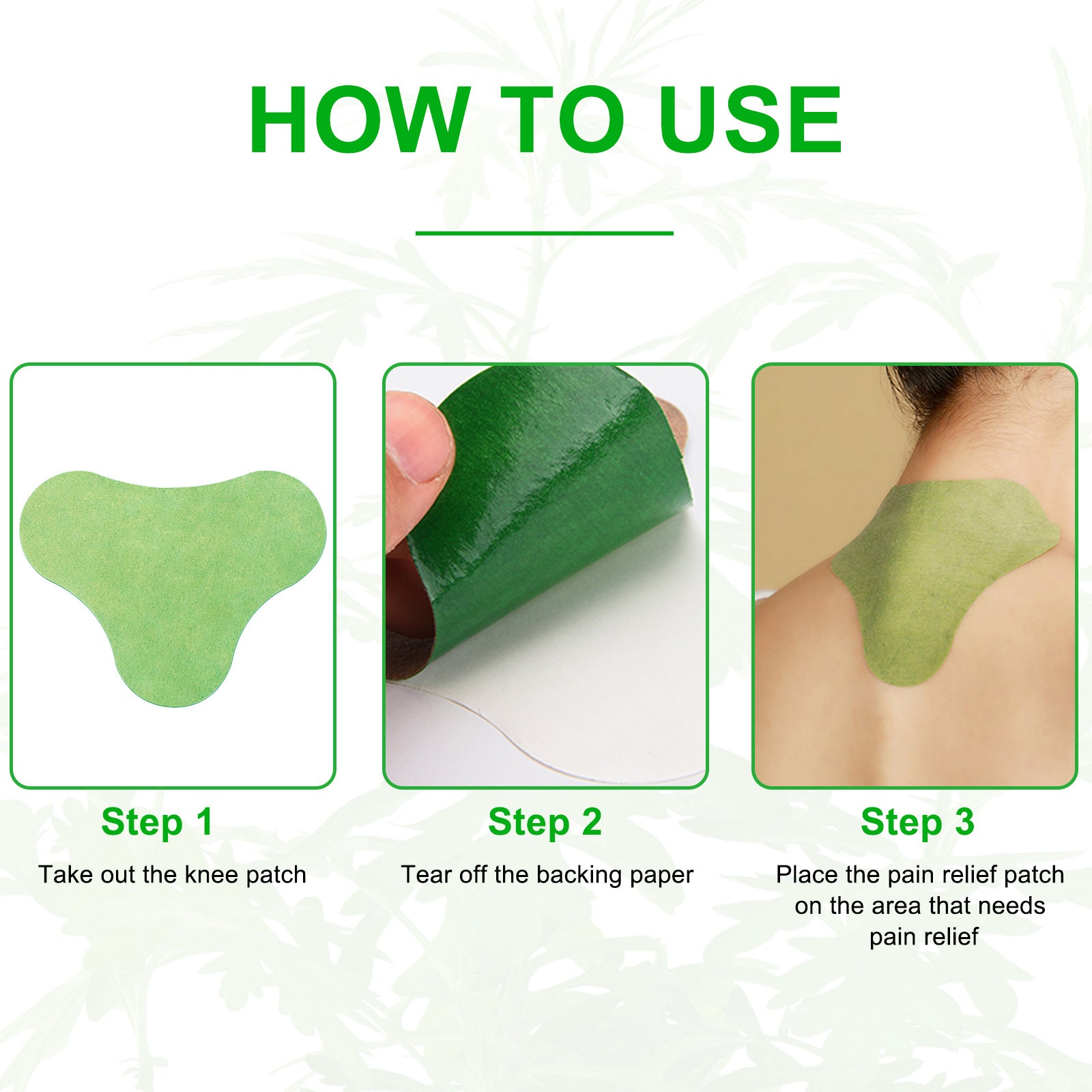 HOW TO USE

Step 1

Take out the knee patch

Step 2

Tear off the backing paper

Step 3

Place the pain relief patch on the area that needs pain relief