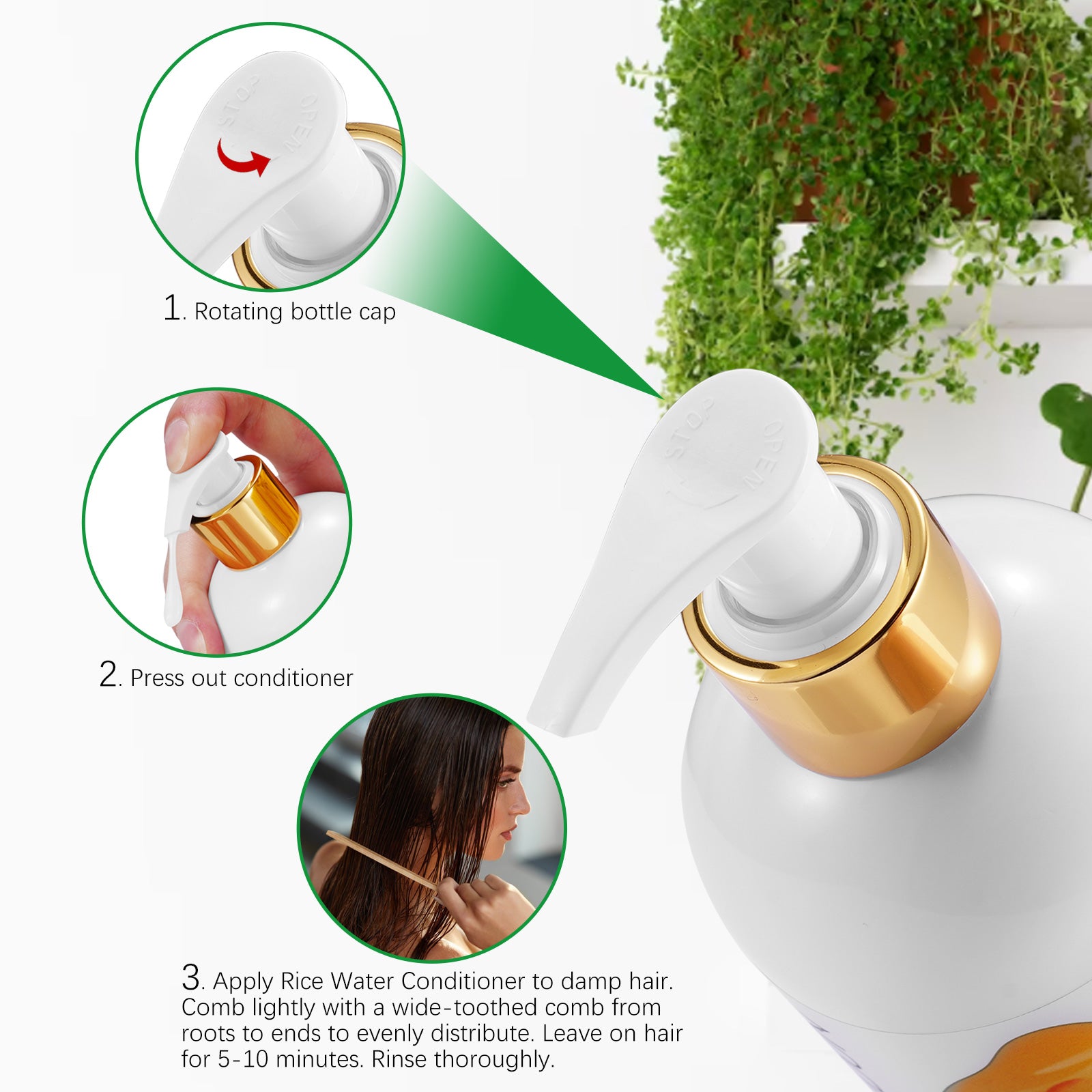 STOP
OPEN

1. Rotating bottle cap

2. Press out conditioner

STOP
OPEN

3. Apply Rice Water Conditioner to damp hair. Comb lightly with a wide-toothed comb from roots to ends to evenly distribute. Leave on hair for 5-10 minutes. Rinse thoroughly.