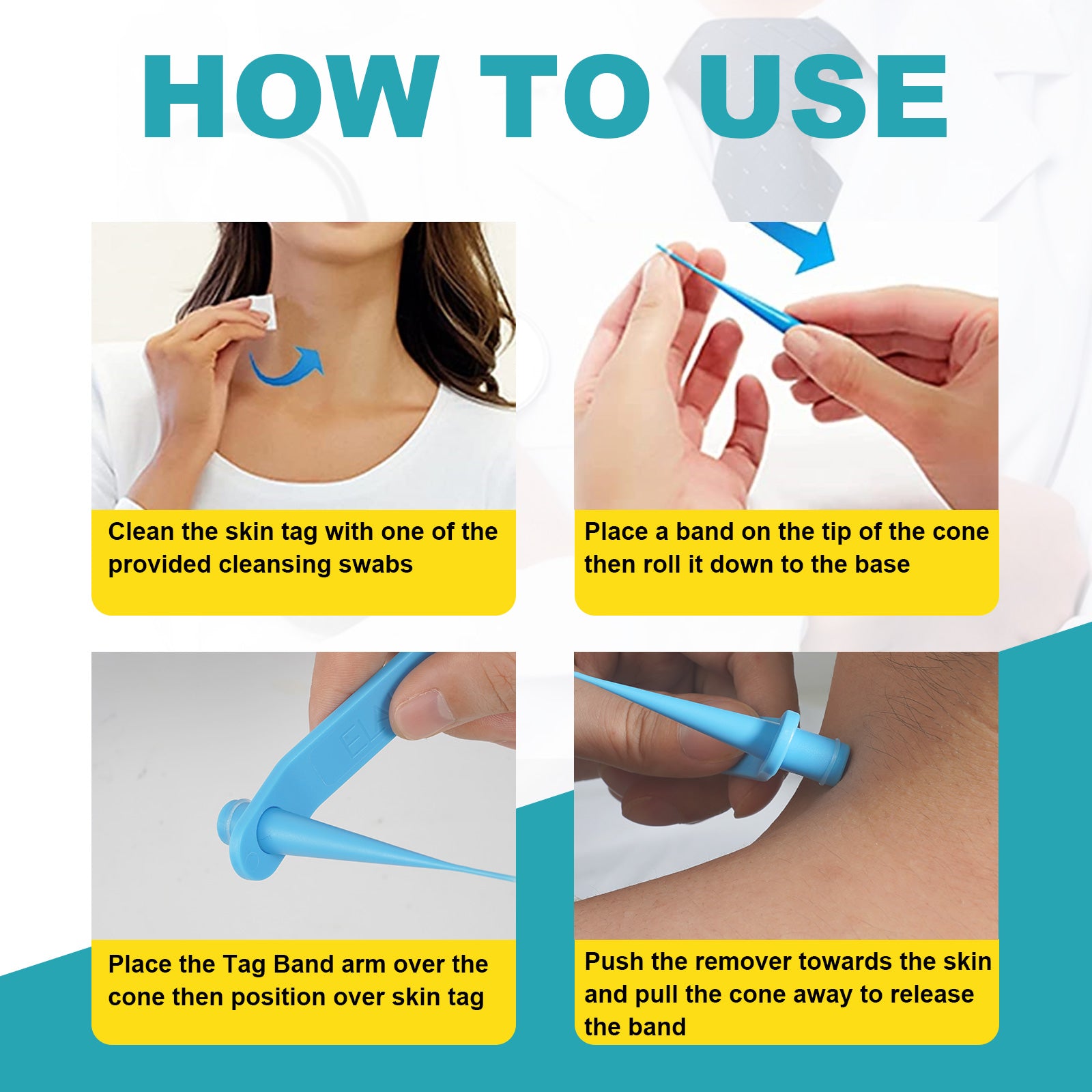 HOW TO USE

Clean the skin tag with one of the provided cleansing swabs

Place a band on the tip of the cone then roll it down to the base

Place the Tag Band arm over the cone then position over skin tag

Push the remover towards the skin and pull the cone away to release the band