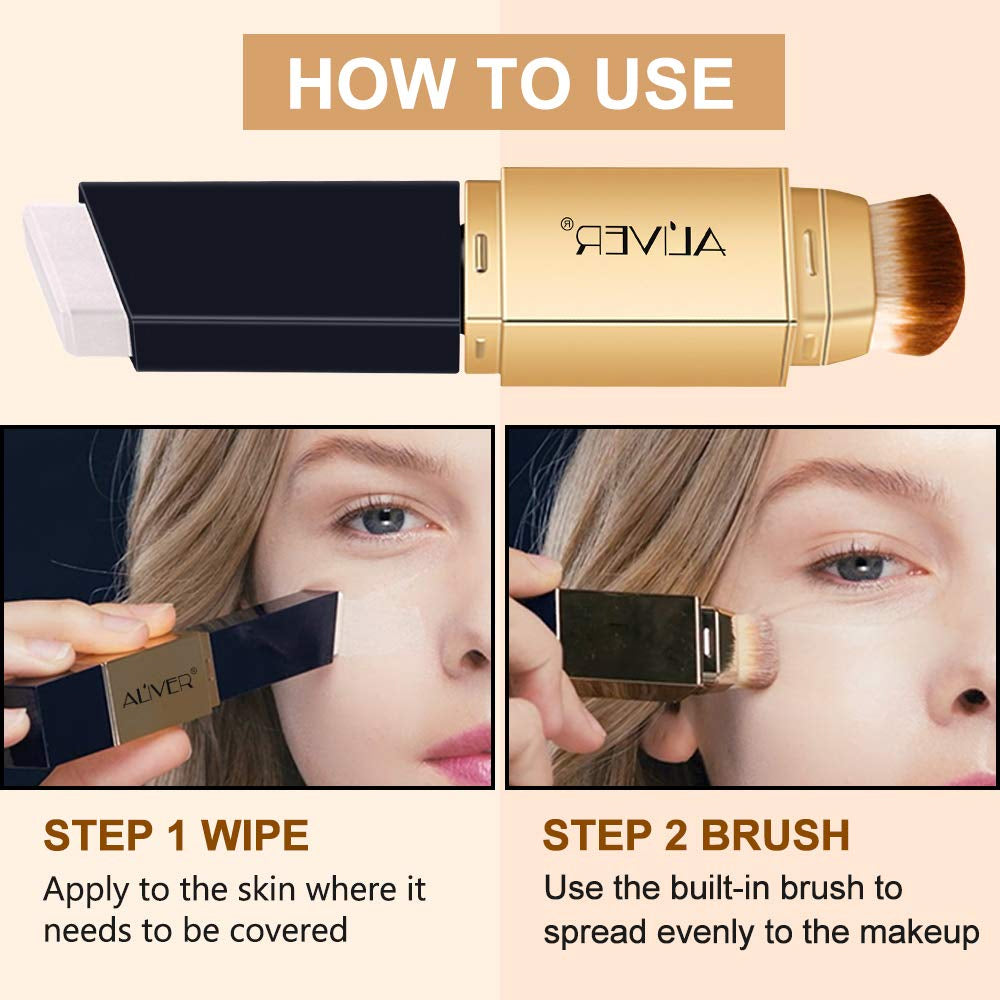 HOW TO USE

ALIVER®

ALIVER®

STEP 1 WIPE
Apply to the skin where it needs to be covered

STEP 2 BRUSH
Use the built-in brush to spread evenly to the makeup