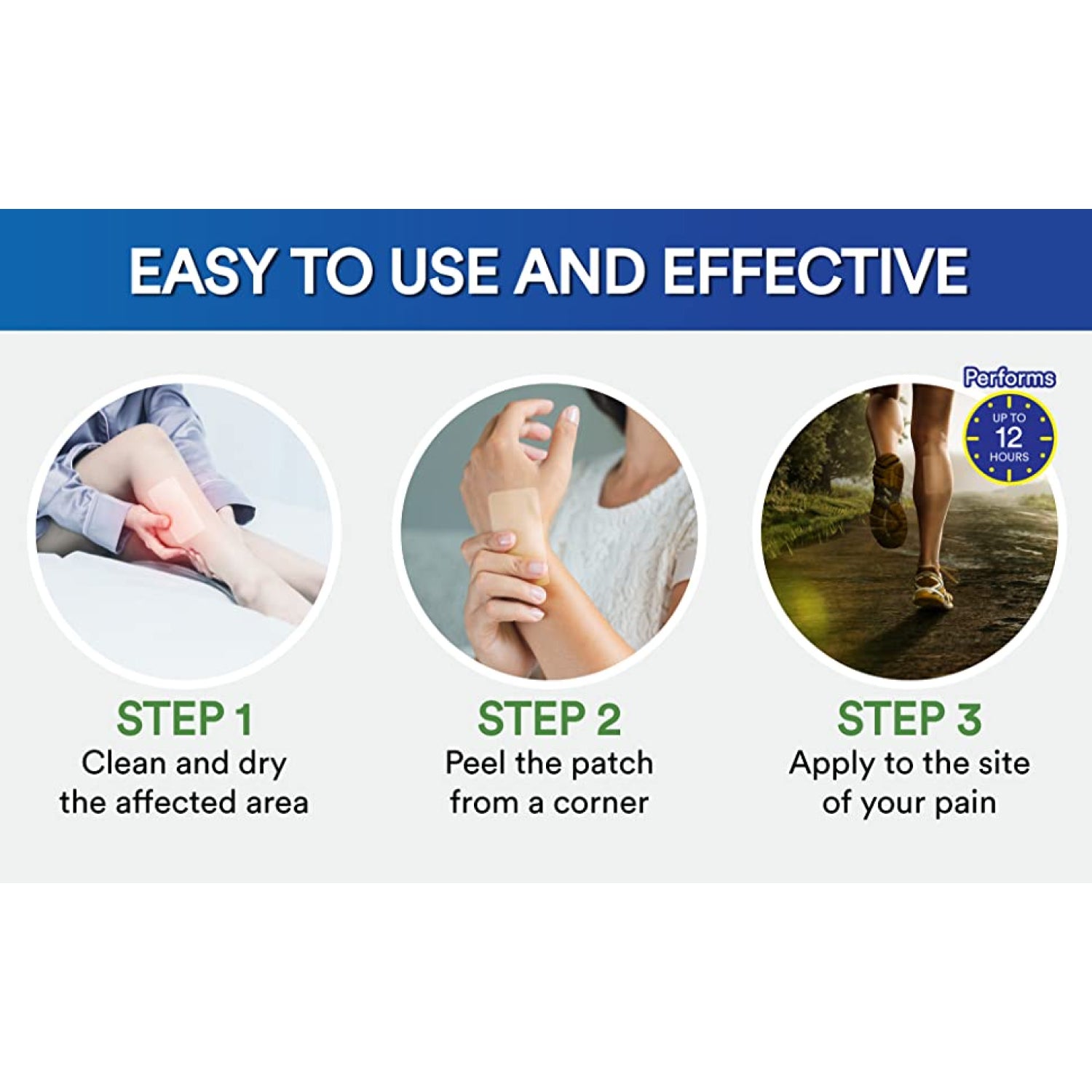 EASY TO USE AND EFFECTIVE

Performs
UP TO
12
HOURS

STEP 1
Clean and dry the affected area

STEP 2
Peel the patch from a corner

STEP 3
Apply to the site of your pain