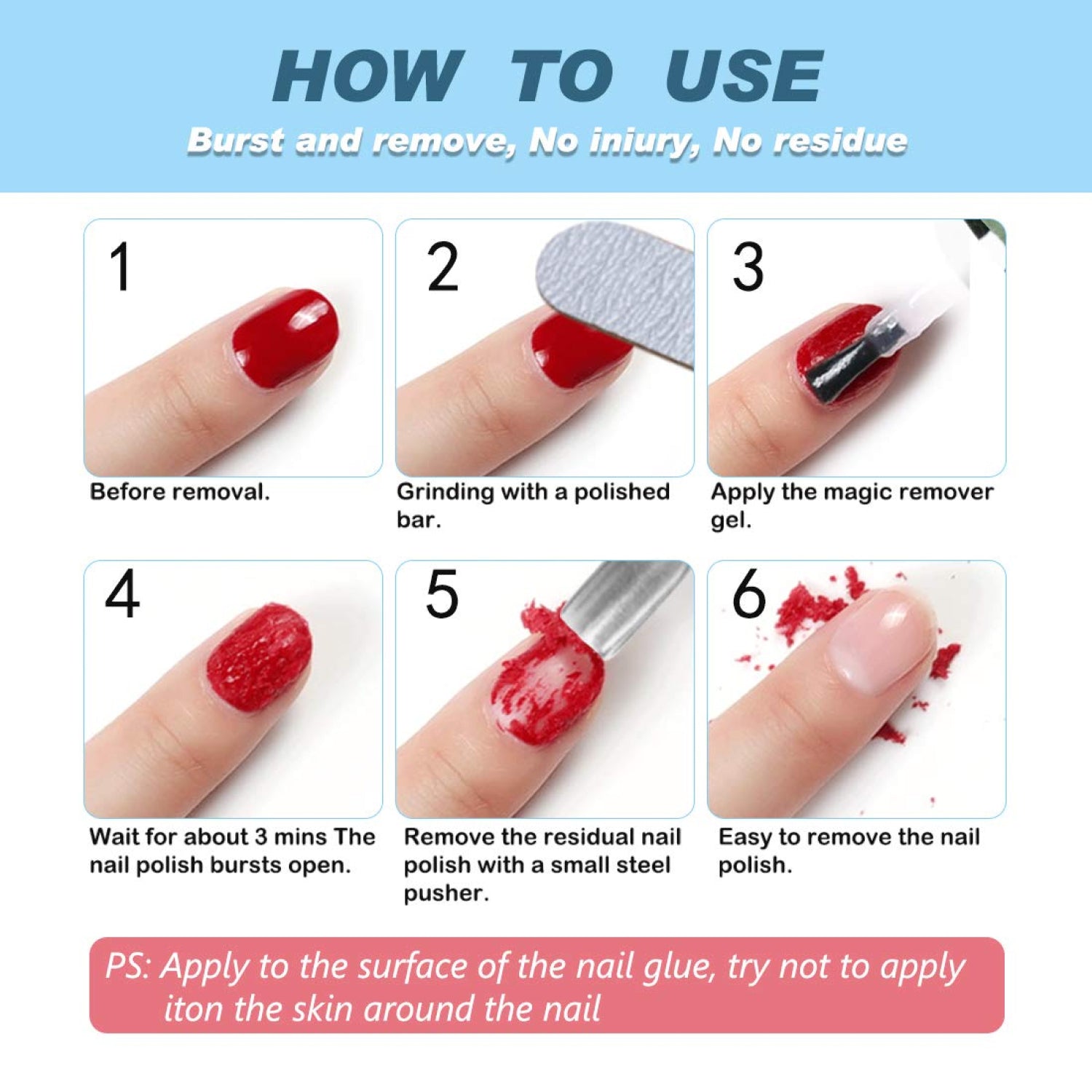 HOW TO USE

Burst and remove, No iniury, No residue

1

Before removal.

2

Grinding with a polished bar.

3

Apply the magic remover gel.

4

Wait for about 3 mins The nail polish bursts open.

5

Remove the residual nail polish with a small steel pusher.

6

Easy to remove the nail polish.

PS: Apply to the surface of the nail glue, try not to apply iton the skin around the nail