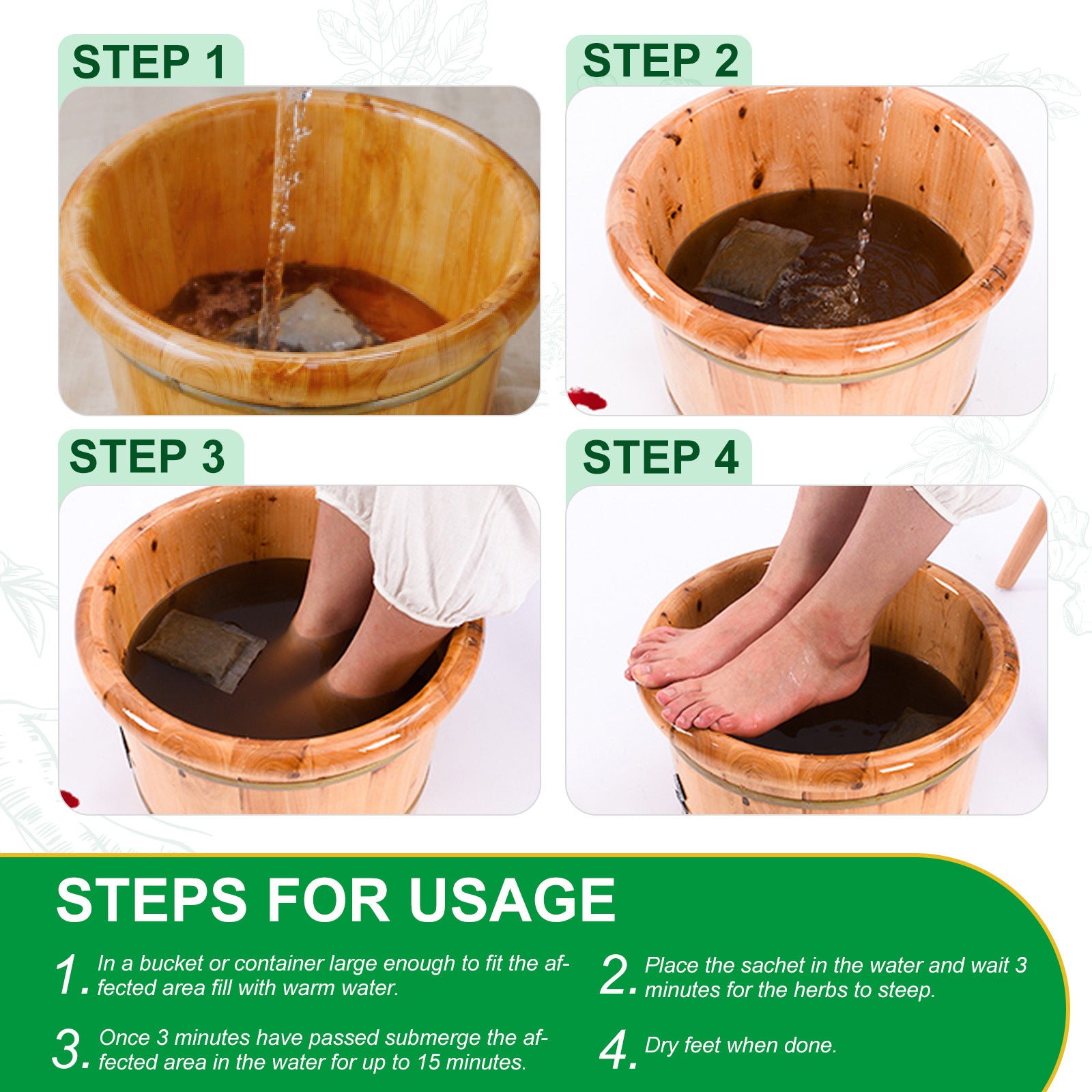 STEP 1

STEP 2

STEP 3

STEP 4

STEPS FOR USAGE

1. In a bucket or container large enough to fit the affected area fill with warm water.

2. Place the sachet in the water and wait 3 minutes for the herbs to steep.

3. Once 3 minutes have passed submerge the affected area in the water for up to 15 minutes.

4. Dry feet when done.