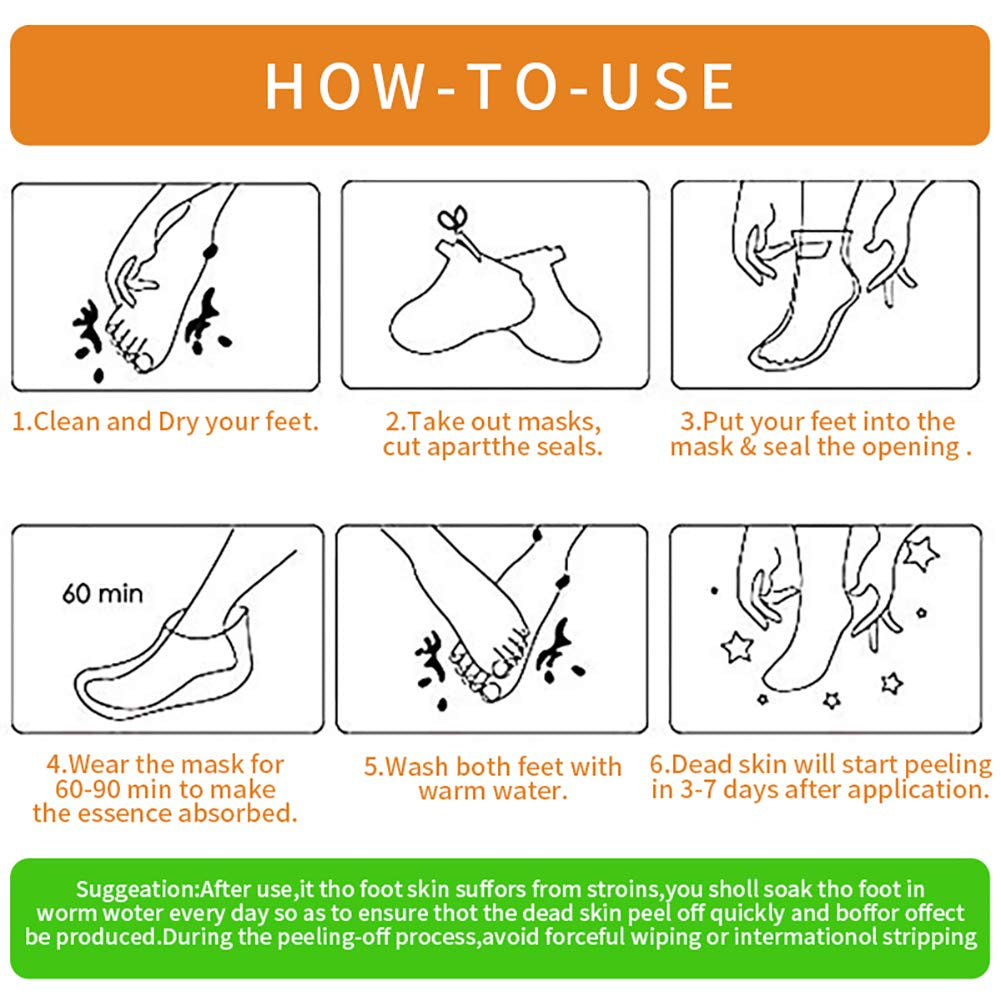 HOW-TO-USE

1.Clean and Dry your feet.

2.Take out masks, cut apartthe seals.

3.Put your feet into the mask & seal the opening .

60 min

4.Wear the mask for 60-90 min to make the essence absorbed.

5.Wash both feet with warm water.

6.Dead skin will start peeling in 3-7 days after application.

Suggeation:After use,it tho foot skin suffors from stroins,you sholl soak tho foot in worm woter every day so as to ensure thot the dead skin peel off quickly and boffor offect be produced.During the peeling-off process,avoid forceful wiping or internationol stripping