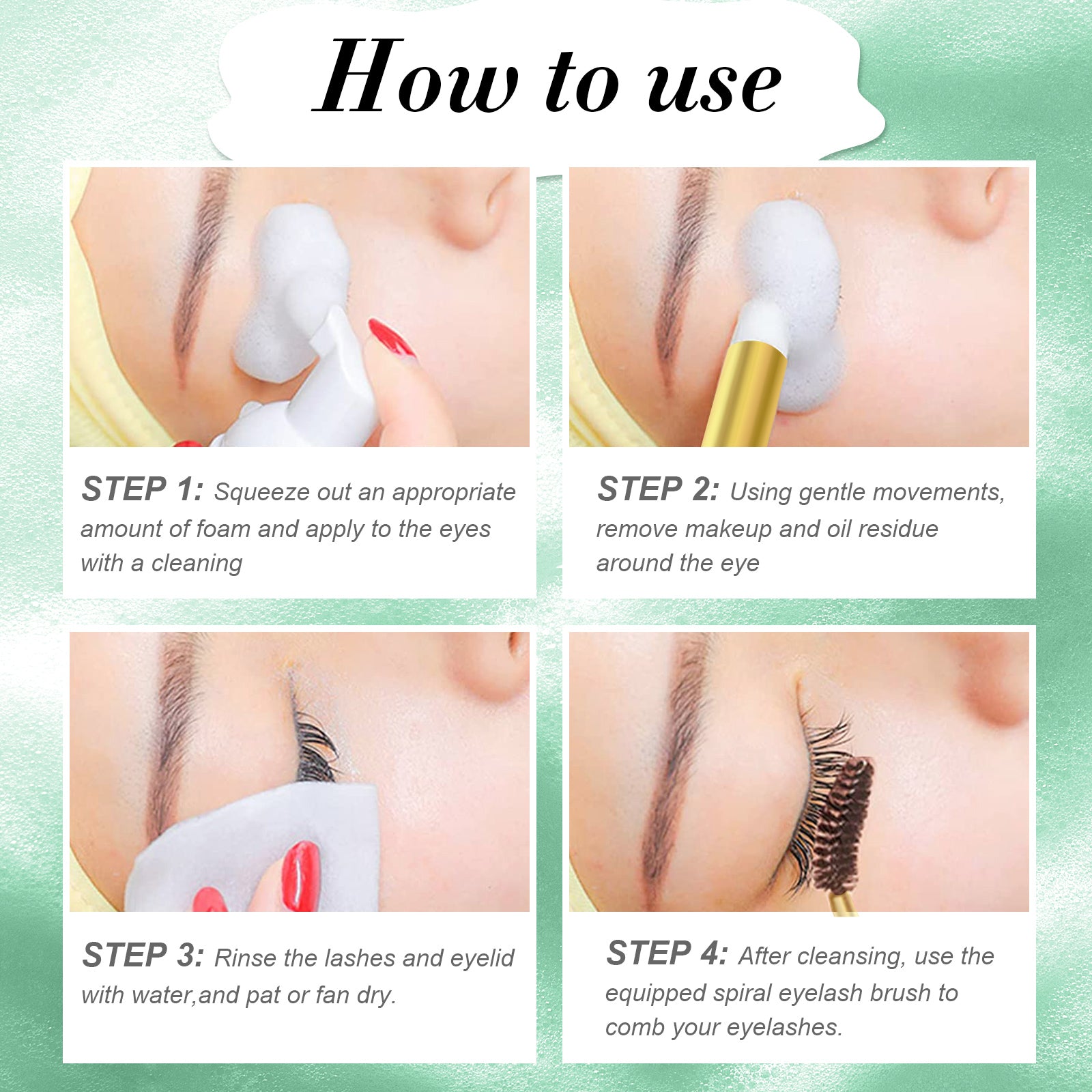 How to use

STEP 1: Squeeze out an appropriate amount of foam and apply to the eyes with a cleaning

STEP 2: Using gentle movements, remove makeup and oil residue around the eye

STEP 3: Rinse the lashes and eyelid with water,and pat or fan dry.

STEP 4: After cleansing, use the equipped spiral eyelash brush to comb your eyelashes.