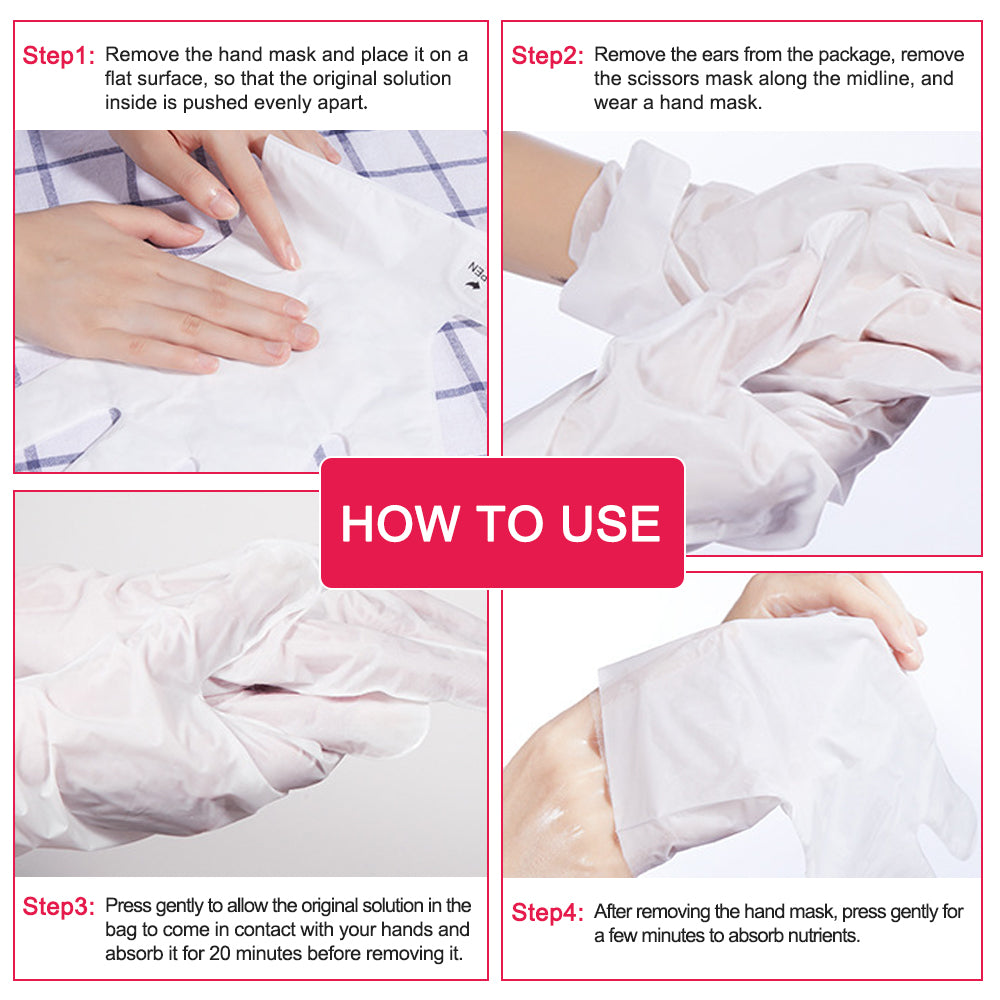 Step1: Remove the hand mask and place it on a flat surface, so that the original solution inside is pushed evenly apart.

PEN

Step2: Remove the ears from the package, remove the scissors mask along the midline, and wear a hand mask.

HOW TO USE

Step3: Press gently to allow the original solution in the bag to come in contact with your hands and absorb it for 20 minutes before removing it.

Step4: After removing the hand mask, press gently for a few minutes to absorb nutrients.