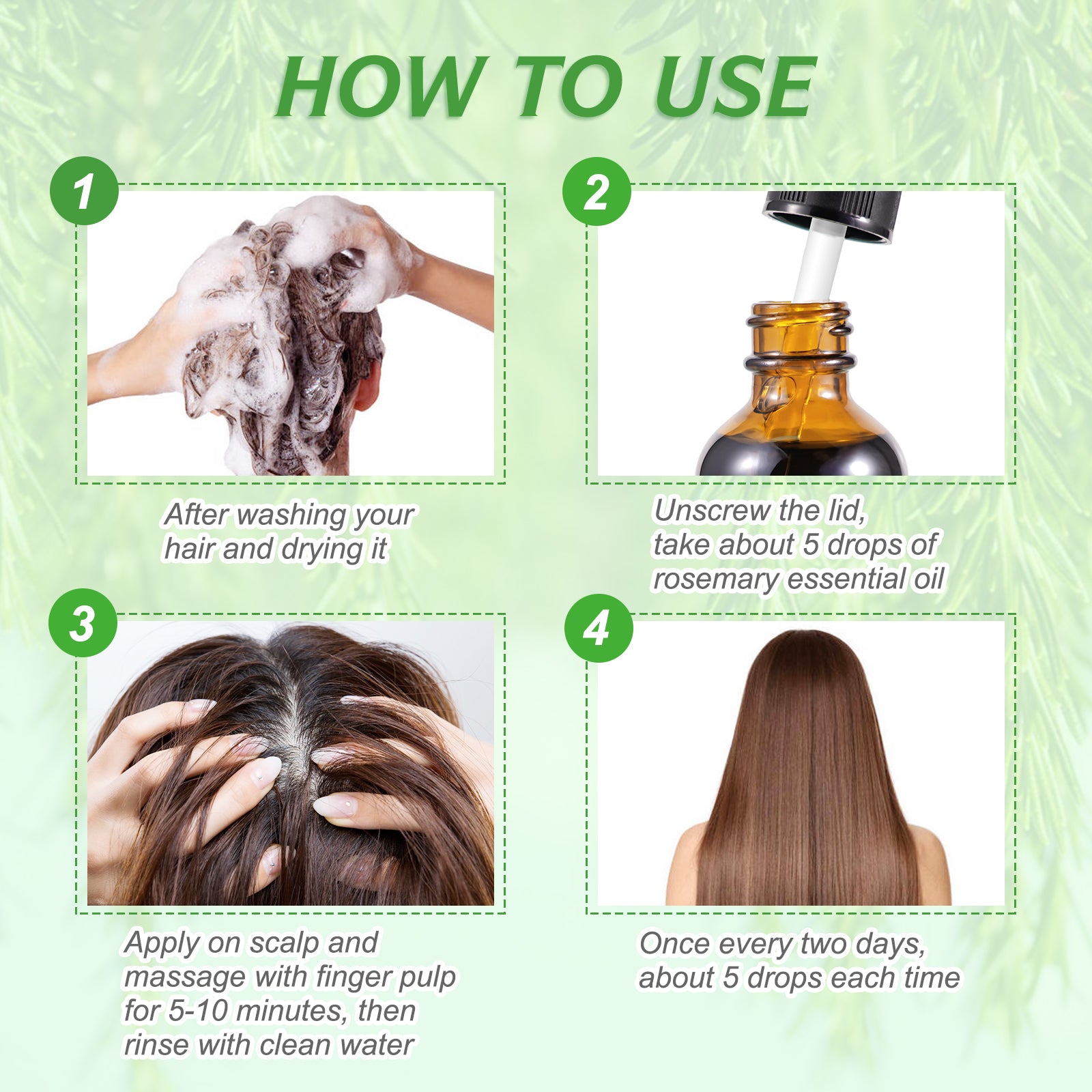 HOW TO USE

1

After washing your hair and drying it

2

Unscrew the lid, take about 5 drops of rosemary essential oil

3

Apply on scalp and massage with finger pulp for 5-10 minutes, then rinse with clean water

4

Once every two days, about 5 drops each time