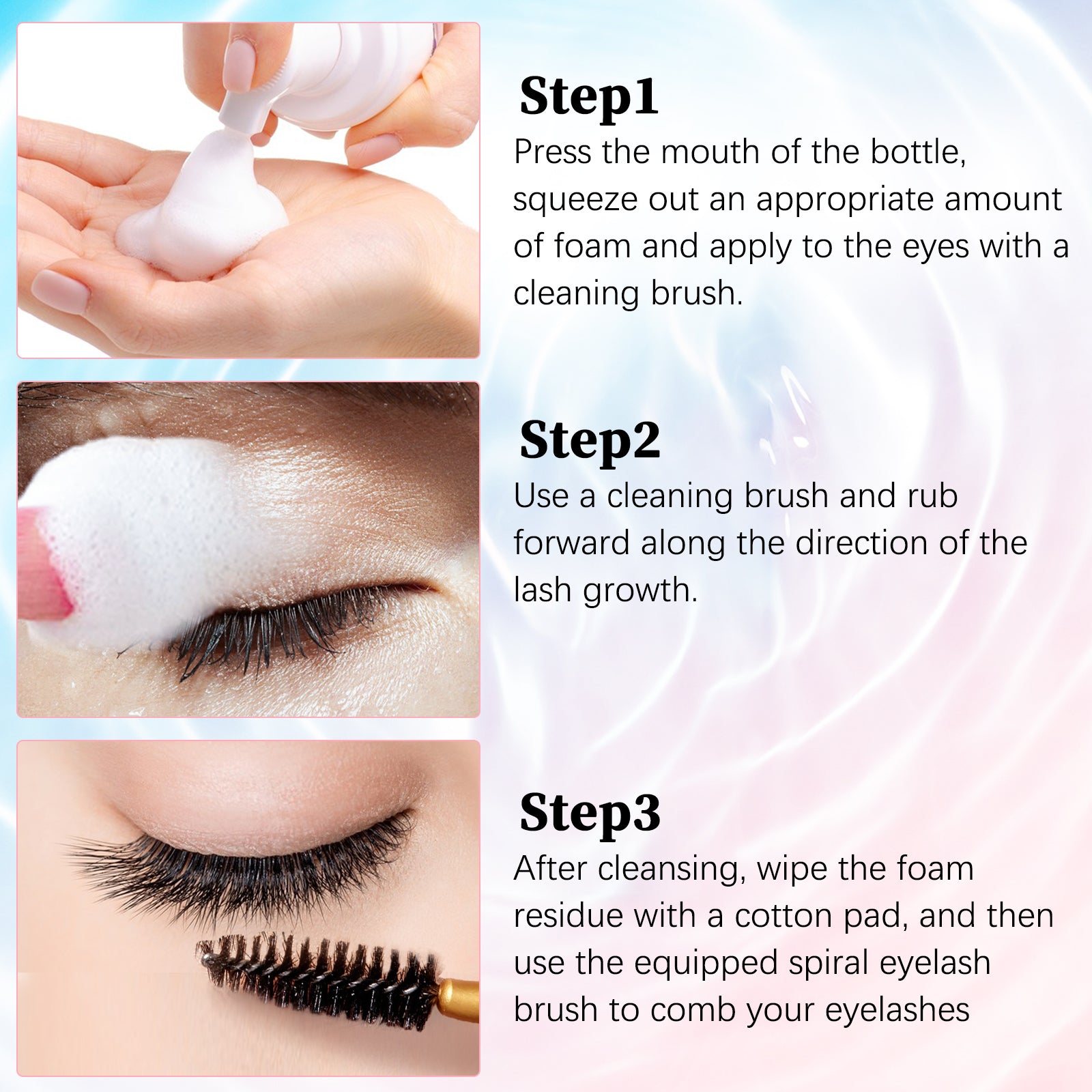 Step1
Press the mouth of the bottle, squeeze out an appropriate amount of foam and apply to the eyes with a cleaning brush.

Step2
Use a cleaning brush and rub forward along the direction of the lash growth.

Step3
After cleansing, wipe the foam residue with a cotton pad, and then use the equipped spiral eyelash brush to comb your eyelashes