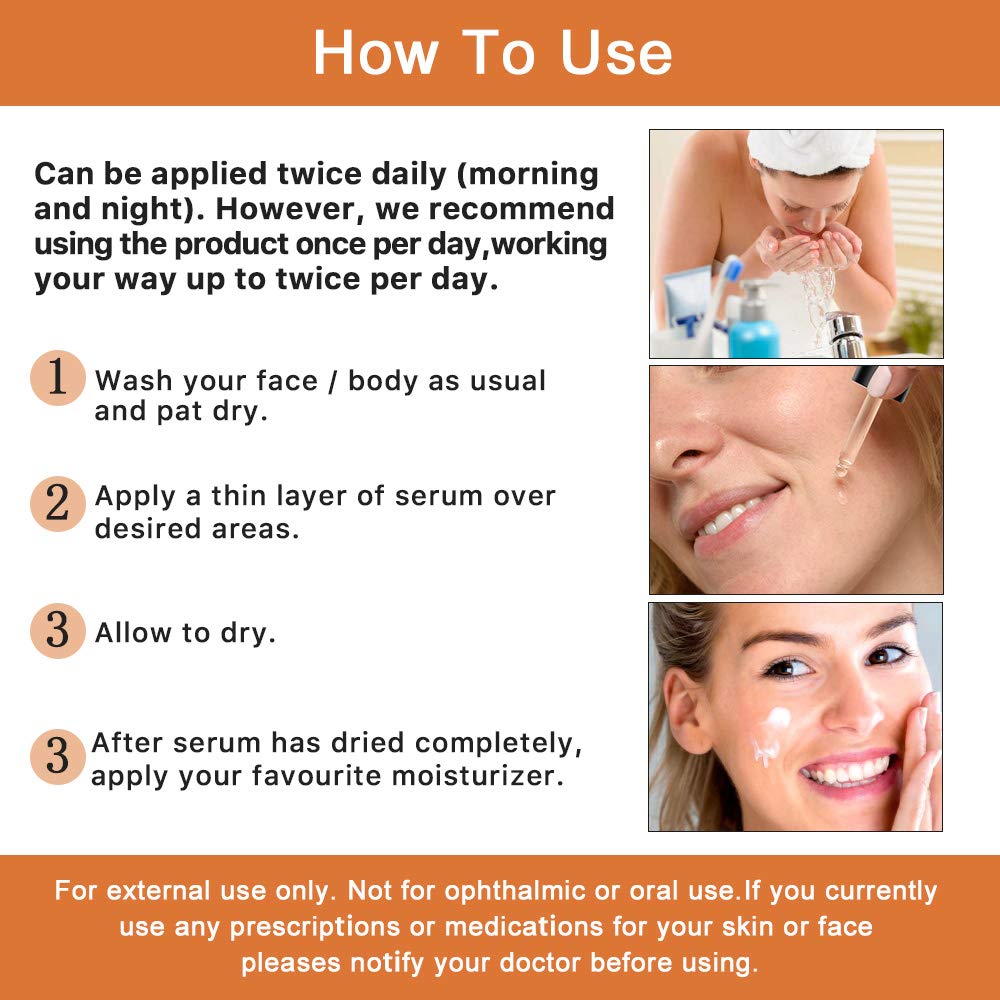 How To Use

Can be applied twice daily (morning and night). However, we recommend using the product once per day,working your way up to twice per day.

1 Wash your face / body as usual and pat dry.

2 Apply a thin layer of serum over desired areas.

3 Allow to dry.

3 After serum has dried completely, apply your favourite moisturizer.

For external use only. Not for ophthalmic or oral use.If you currently use any prescriptions or medications for your skin or face pleases notify your doctor before using.