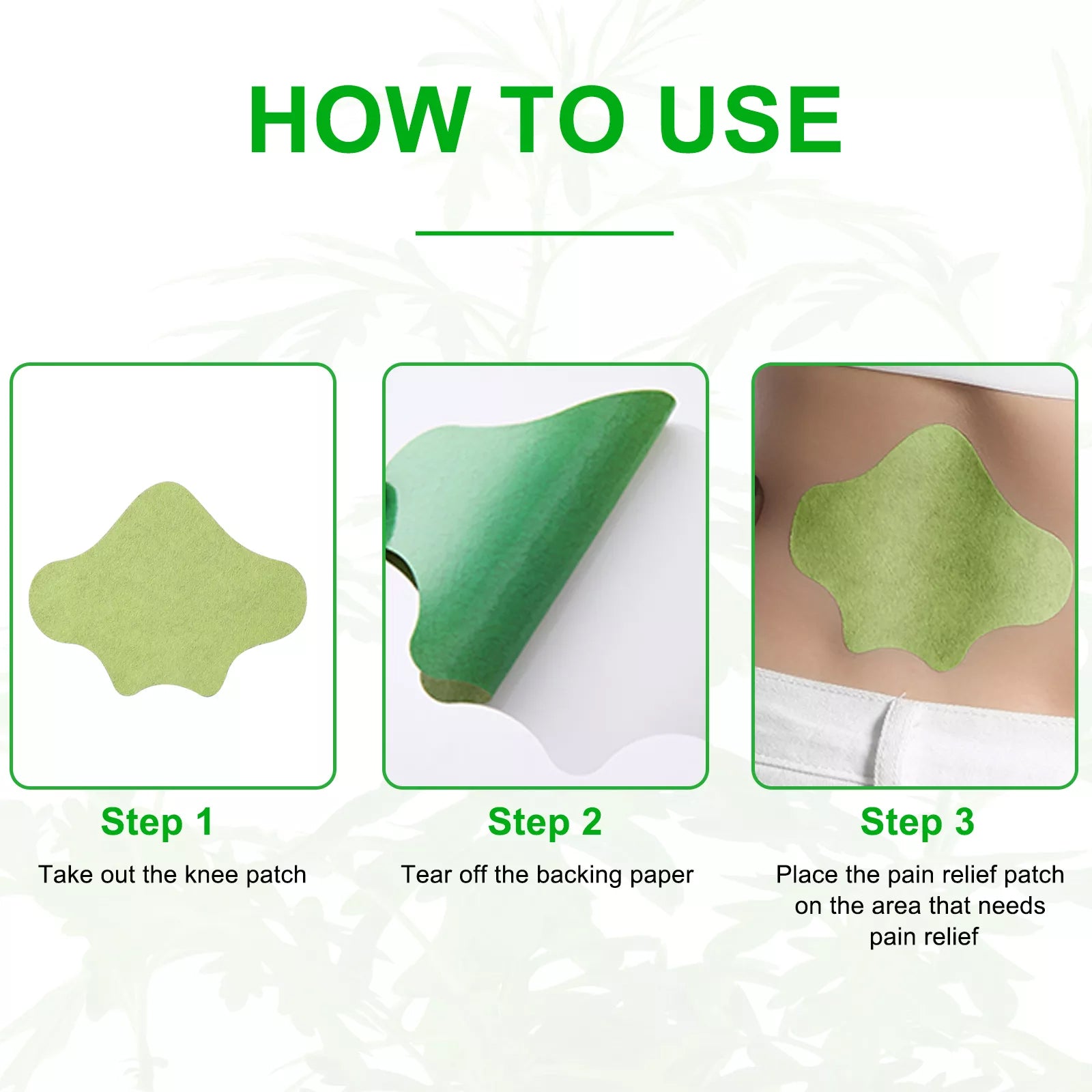 HOW TO USE

Step 1
Take out the knee patch

Step 2
Tear off the backing paper

Step 3
Place the pain relief patch on the area that needs pain relief