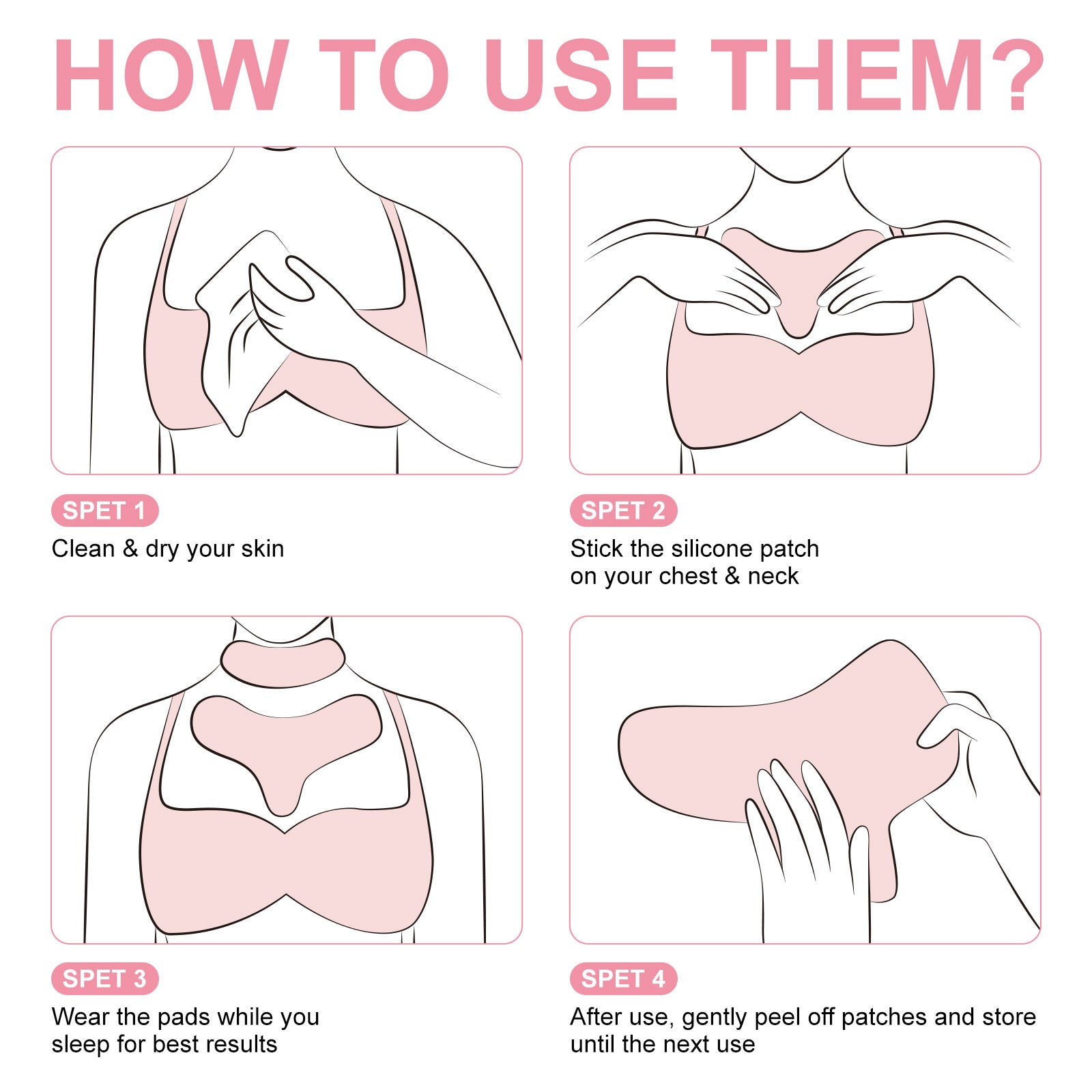 HOW TO USE THEM?

SPET 1
Clean & dry your skin

SPET 2
Stick the silicone patch on your chest & neck

SPET 3
Wear the pads while you sleep for best results

SPET 4
After use, gently peel off patches and store until the next use