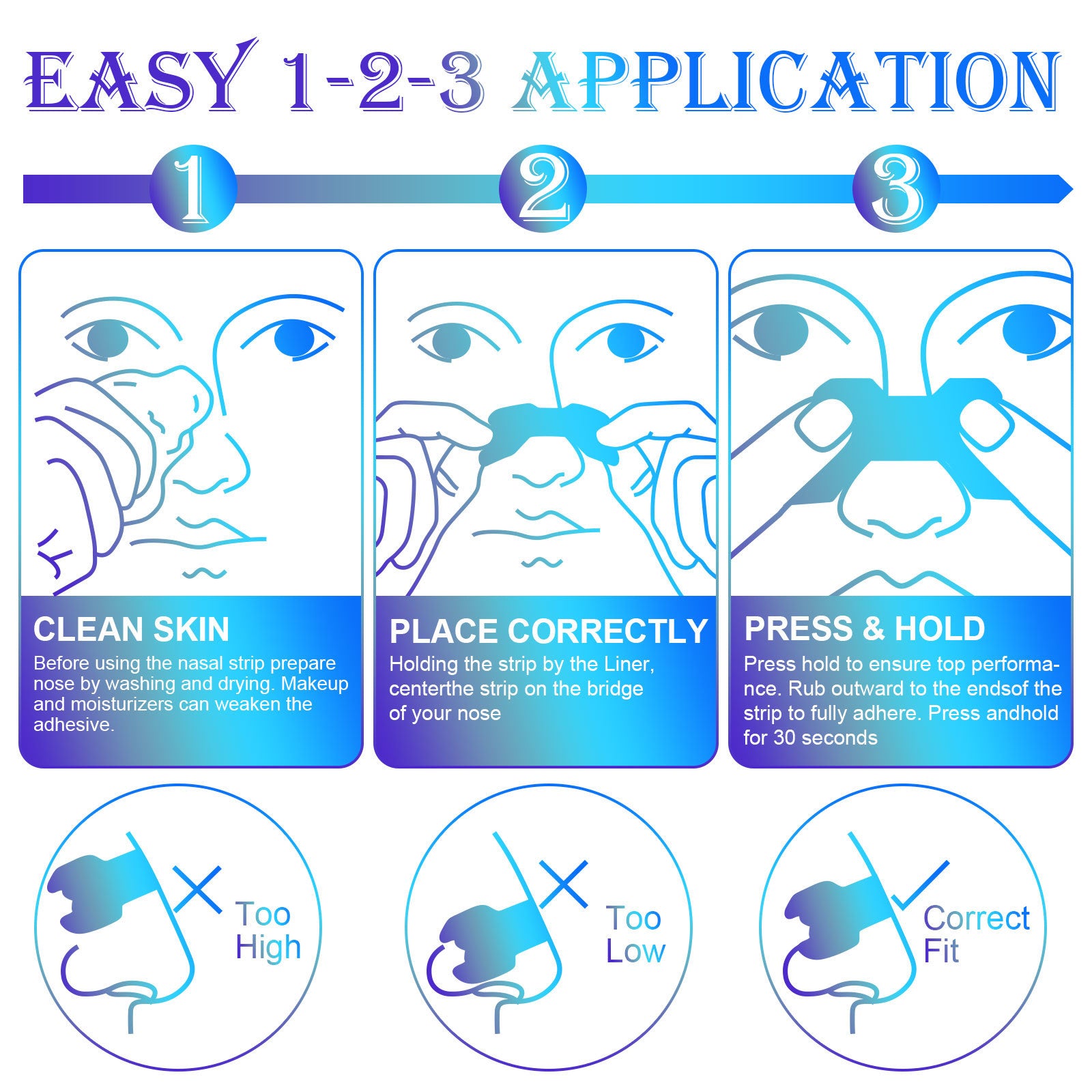 EASY 1-2-3 APPLICATION

1

2

3

CLEAN SKIN
Before using the nasal strip prepare nose by washing and drying. Makeup and moisturizers can weaken the adhesive.

PLACE CORRECTLY
Holding the strip by the Liner, centerthe strip on the bridge of your nose

PRESS & HOLD
Press hold to ensure top performance. Rub outward to the endsof the strip to fully adhere. Press andhold for 30 seconds

Too High

Too Low

Correct Fit