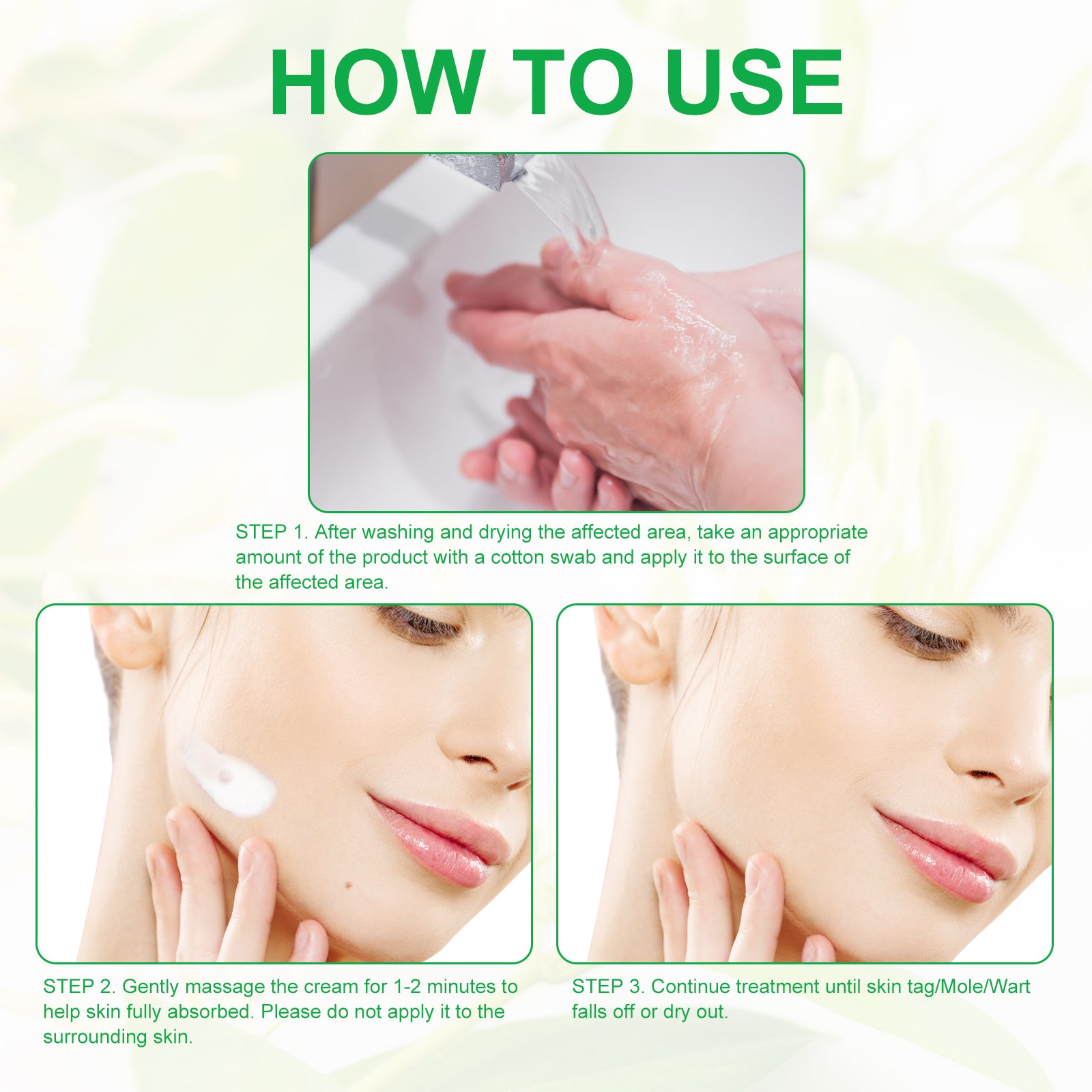 HOW TO USE

STEP 1. After washing and drying the affected area, take an appropriate amount of the product with a cotton swab and apply it to the surface of the affected area.

STEP 2. Gently massage the cream for 1-2 minutes to help skin fully absorbed. Please do not apply it to the surrounding skin.

STEP 3. Continue treatment until skin tag/Mole/Wart falls off or dry out.